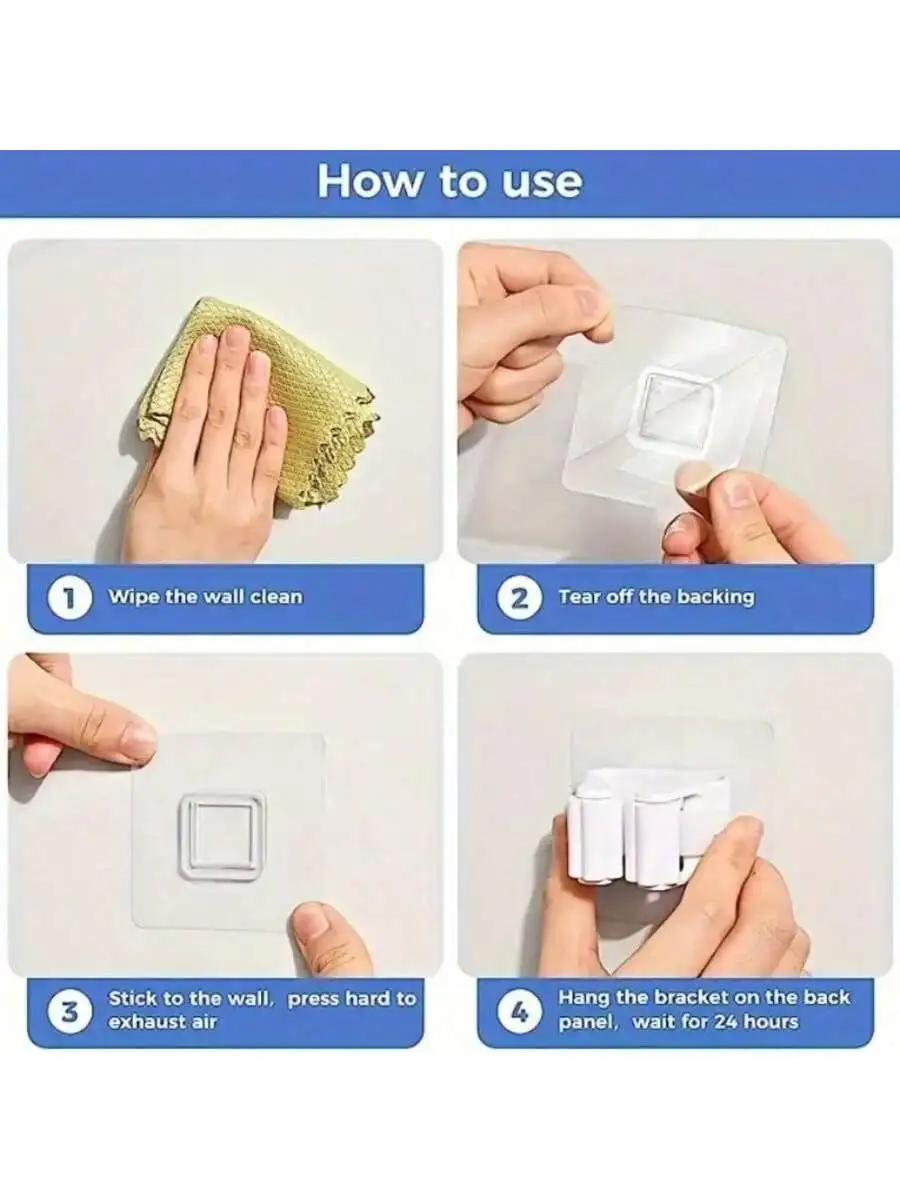 How to use

1 Wipe the wall clean

2 Tear off the backing

3 Stick to the wall, press hard to exhaust air

4 Hang the bracket on the back panel, wait for 24 hours