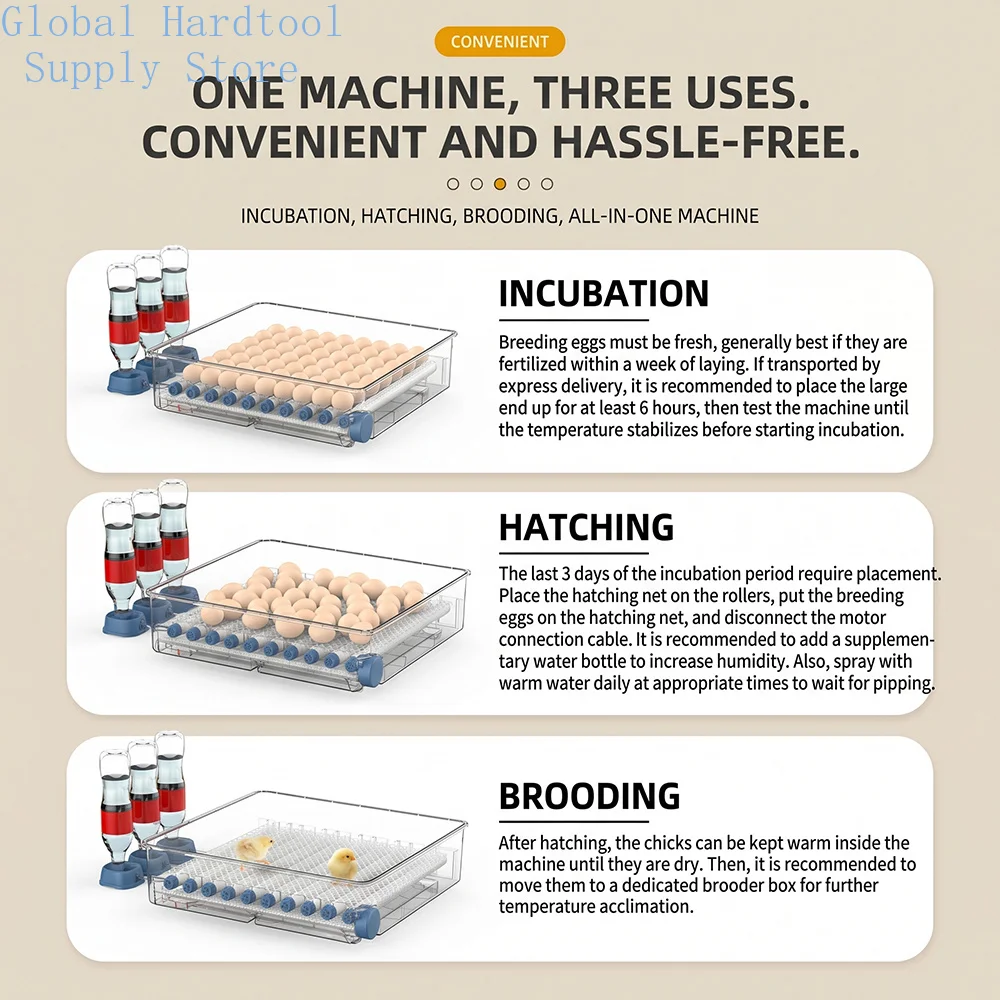 CONVENIENT

ONE MACHINE, THREE USES.
CONVENIENT AND HASSLE-FREE.

INCUBATION, HATCHING, BROODING, ALL-IN-ONE MACHINE

INCUBATION

Breeding eggs must be fresh, generally best if they are fertilized within a week of laying. If transported by express delivery, it is recommended to place the large end up for at least 6 hours, then test the machine until the temperature stabilizes before starting incubation.

HATCHING

The last 3 days of the incubation period require placement. Place the hatching net on the rollers, put the breeding eggs on the hatching net, and disconnect the motor connection cable. It is recommended to add a supplementary water bottle to increase humidity. Also, spray with warm water daily at appropriate times to wait for pipping.

BROODING

After hatching, the chicks can be kept warm inside the machine until they are dry. Then, it is recommended to move them to a dedicated brooder box for further temperature acclimation.

Global Hardtool
Supply Store