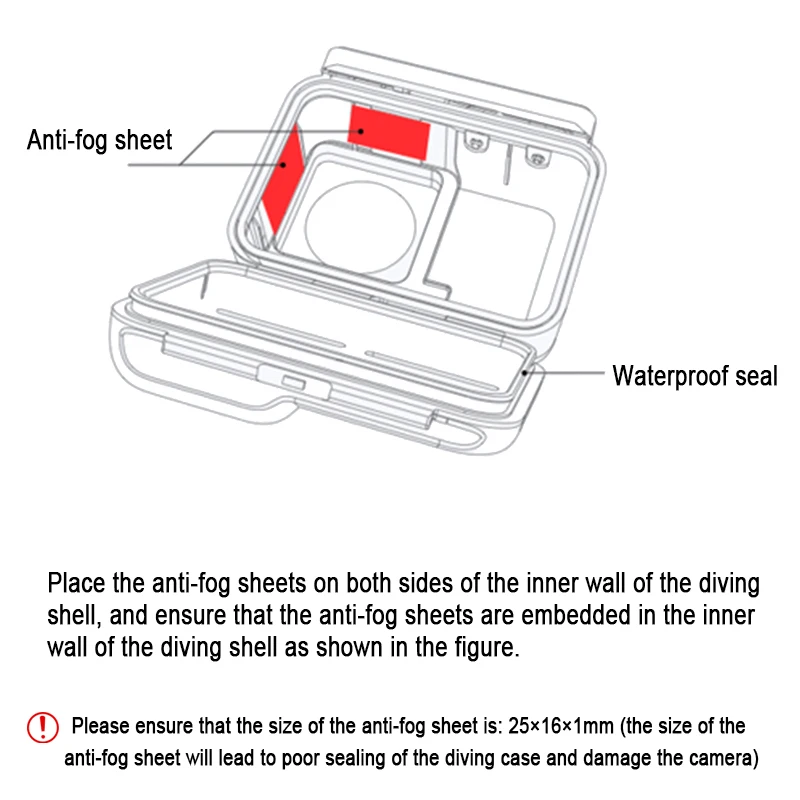 Anti-fog sheet

Waterproof seal

Place the anti-fog sheets on both sides of the inner wall of the diving shell, and ensure that the anti-fog sheets are embedded in the inner wall of the diving shell as shown in the figure.

Please ensure that the size of the anti-fog sheet is: 25×16×1mm (the size of the anti-fog sheet will lead to poor sealing of the diving case and damage the camera)