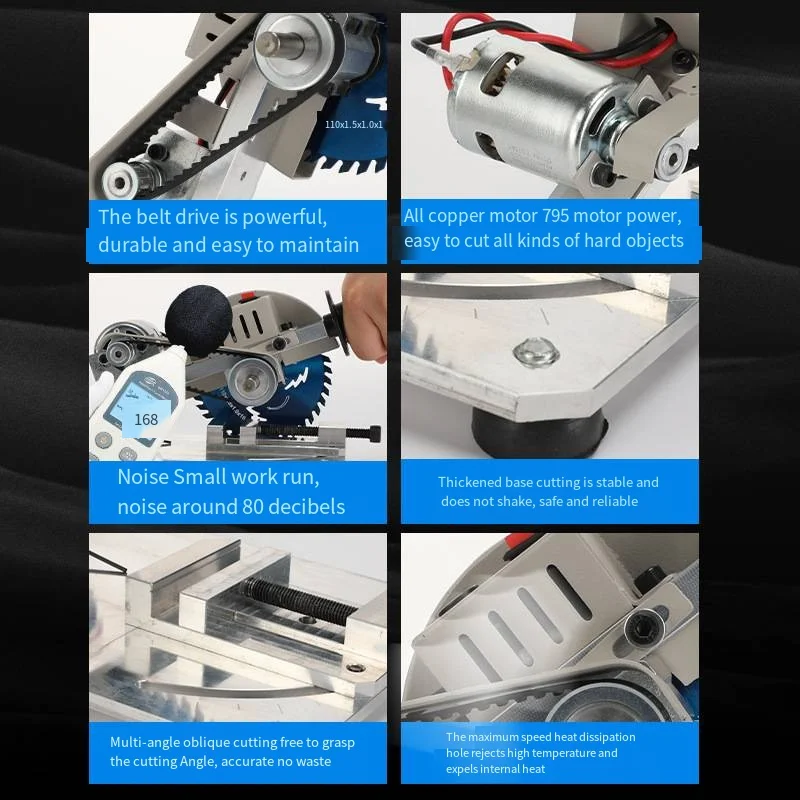 110x1.5x1.0x1

The belt drive is powerful, durable and easy to maintain

All copper motor 795 motor power, easy to cut all kinds of hard objects

168

Noise Small work run, noise around 80 decibels

Thickened base cutting is stable and does not shake, safe and reliable

Multi-angle oblique cutting free to grasp the cutting Angle, accurate no waste

The maximum speed heat dissipation hole rejects high temperature and expels internal heat