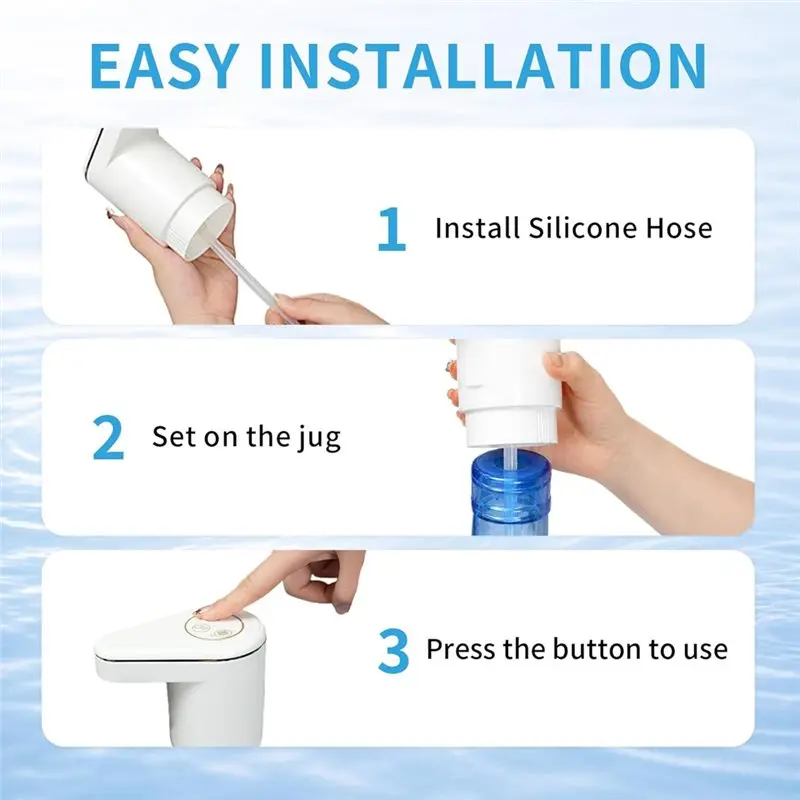 EASY INSTALLATION

1 Install Silicone Hose

2 Set on the jug

3 Press the button to use