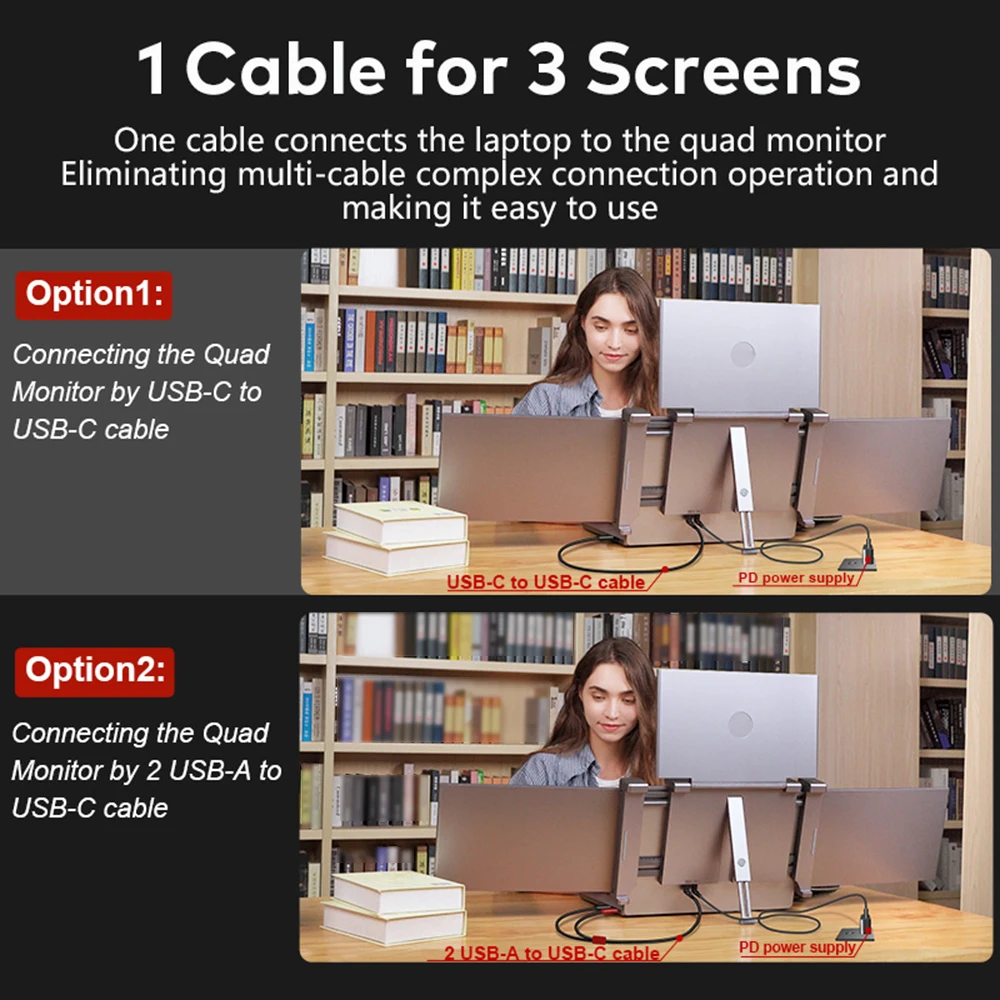 1 Cable for 3 Screens

One cable connects the laptop to the quad monitor
Eliminating multi-cable complex connection operation and making it easy to use

Option1:

Connecting the Quad Monitor by USB-C to USB-C cable

USB-C to USB-C cable

PD power supply

Option2:

Connecting the Quad Monitor by 2 USB-A to USB-C cable

2 USB-A to USB-C cable

PD power supply