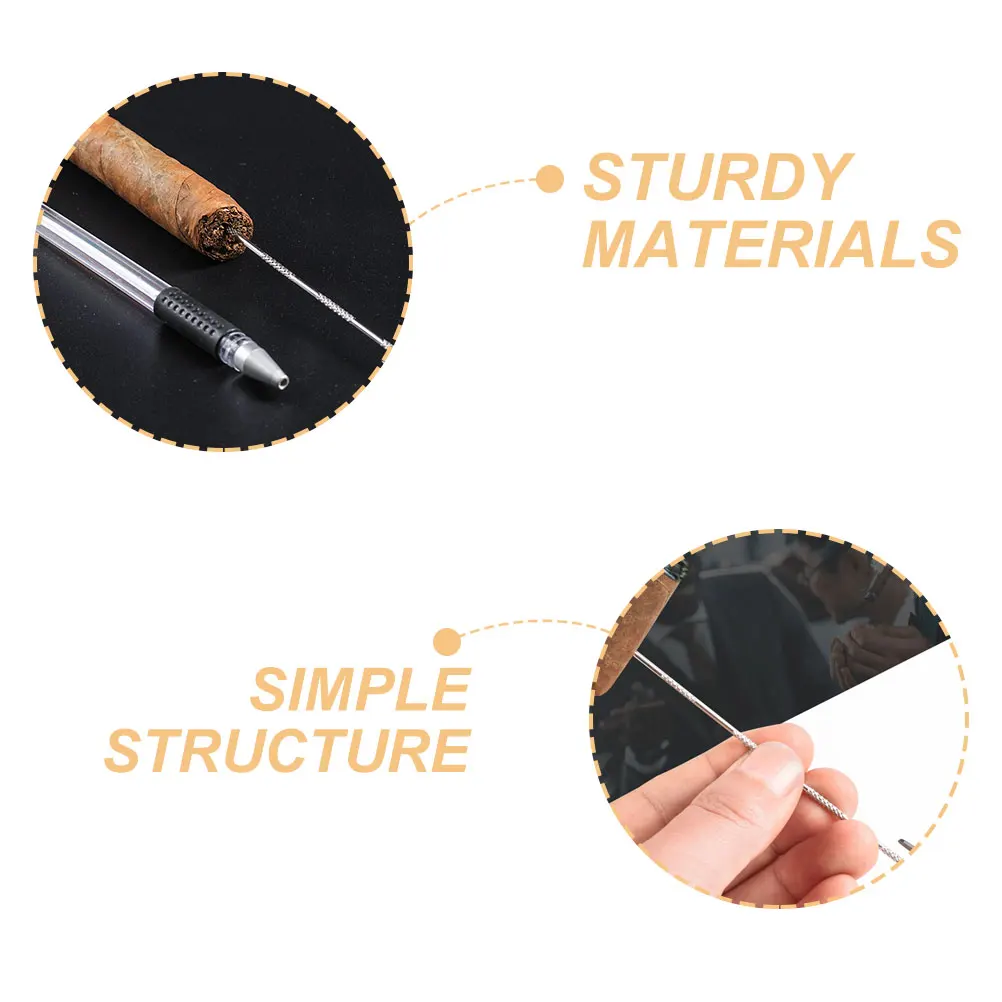 STURDY MATERIALS

SIMPLE STRUCTURE