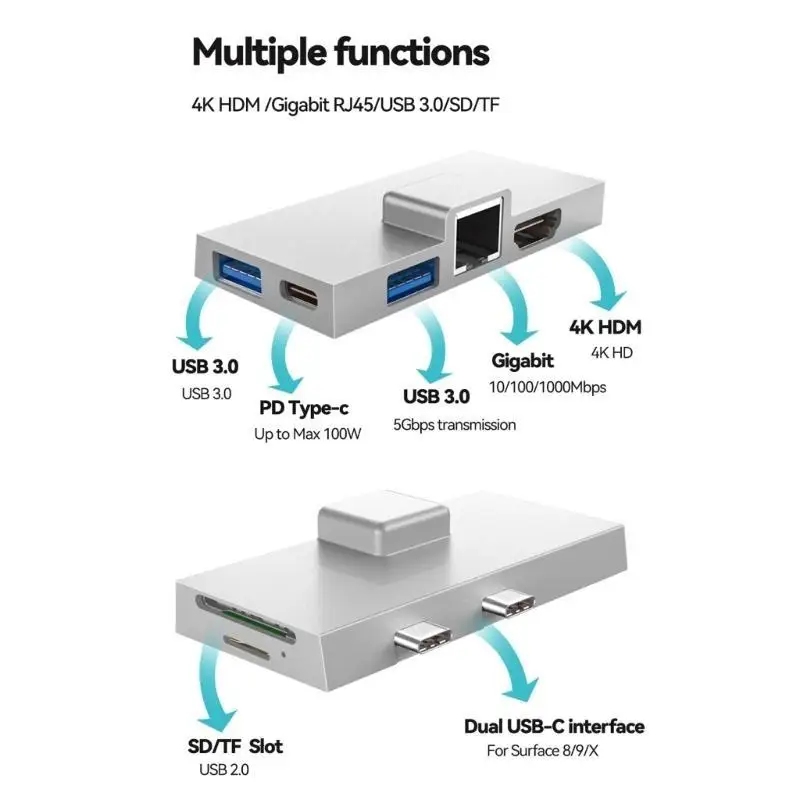 Multiple functions

4K HDM /Gigabit RJ45/USB 3.0/SD/TF

USB 3.0
USB 3.0

PD Type-c
Up to Max 100W

USB 3.0
5Gbps transmission

Gigabit
10/100/1000Mbps

4K HDM
4K HD

SD/TF Slot
USB 2.0

Dual USB-C interface
For Surface 8/9/X