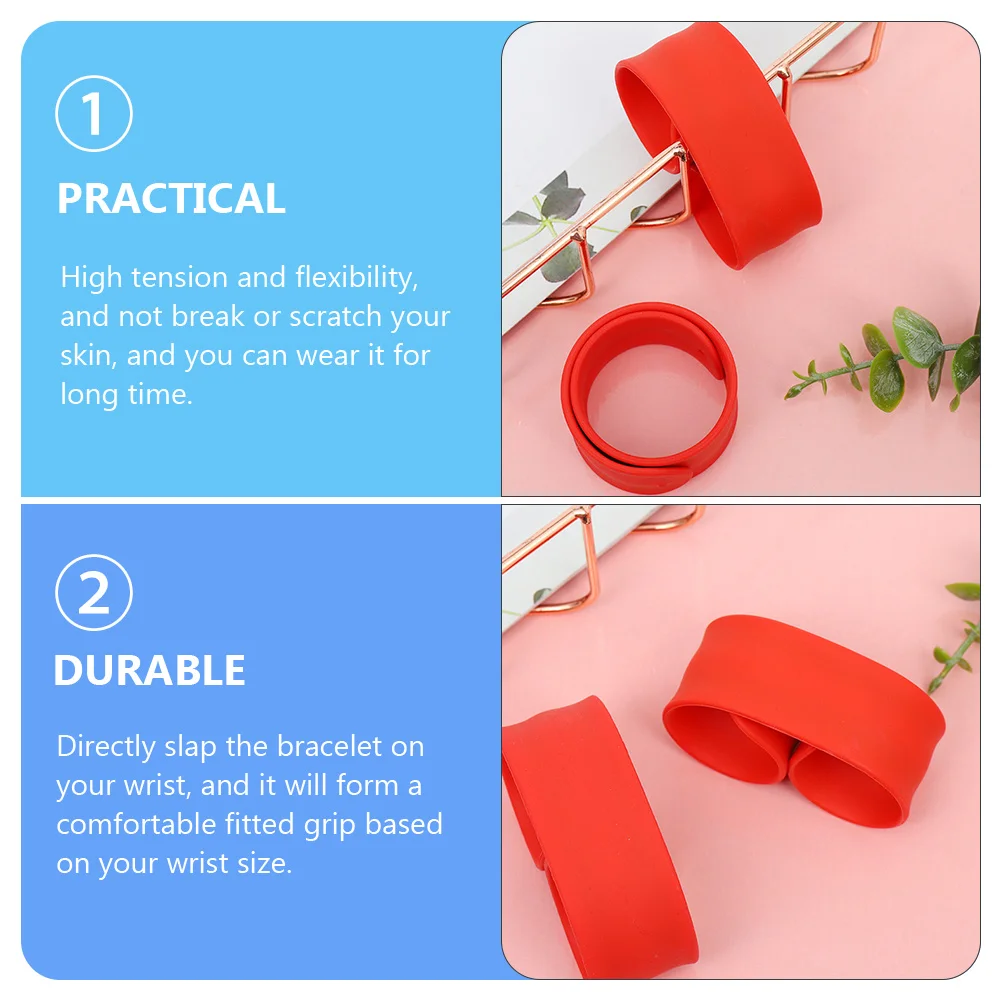 1

PRACTICAL

High tension and flexibility, and not break or scratch your skin, and you can wear it for long time.

2

DURABLE

Directly slap the bracelet on your wrist, and it will form a comfortable fitted grip based on your wrist size.