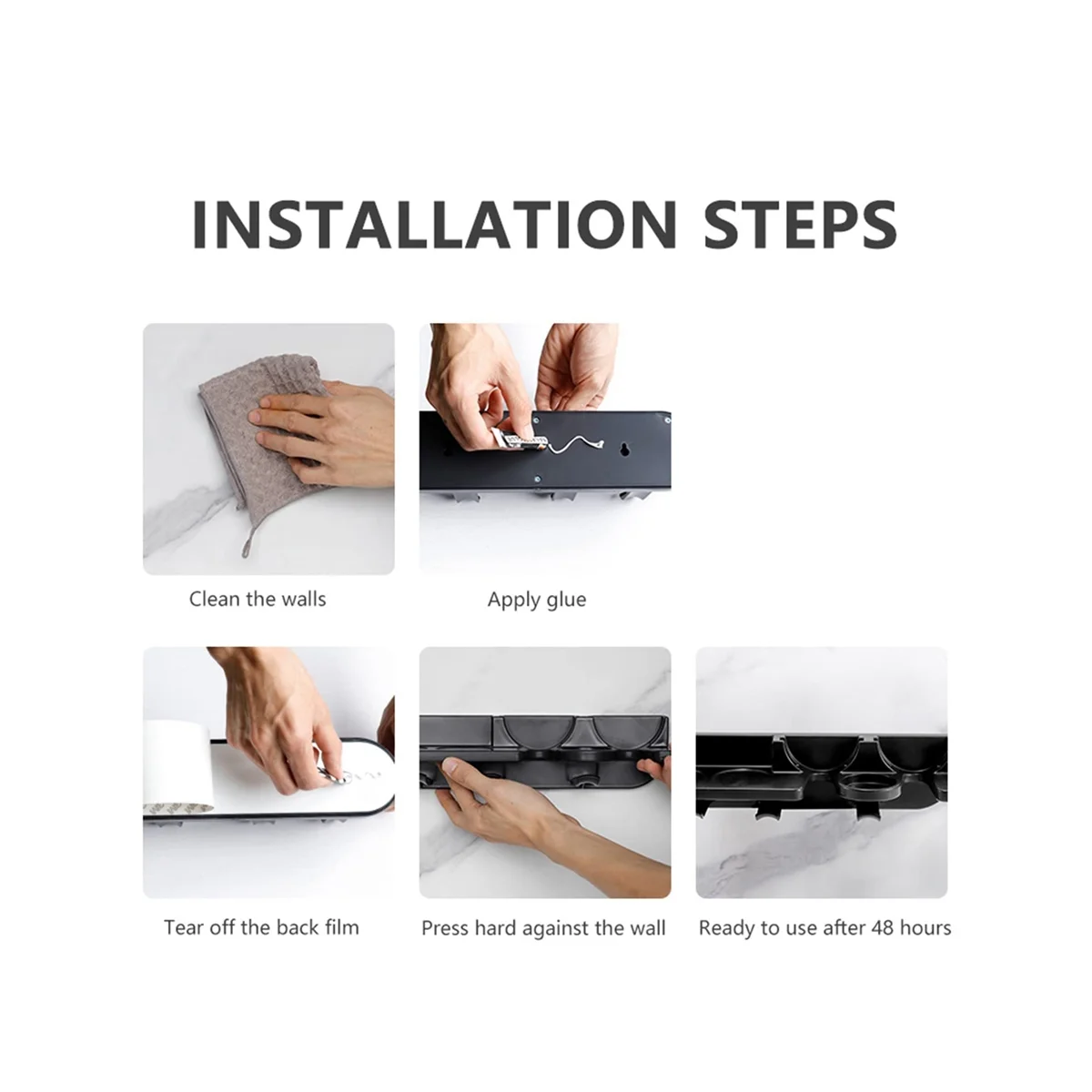 INSTALLATION STEPS

Clean the walls

Apply glue

Tear off the back film

Press hard against the wall

Ready to use after 48 hours