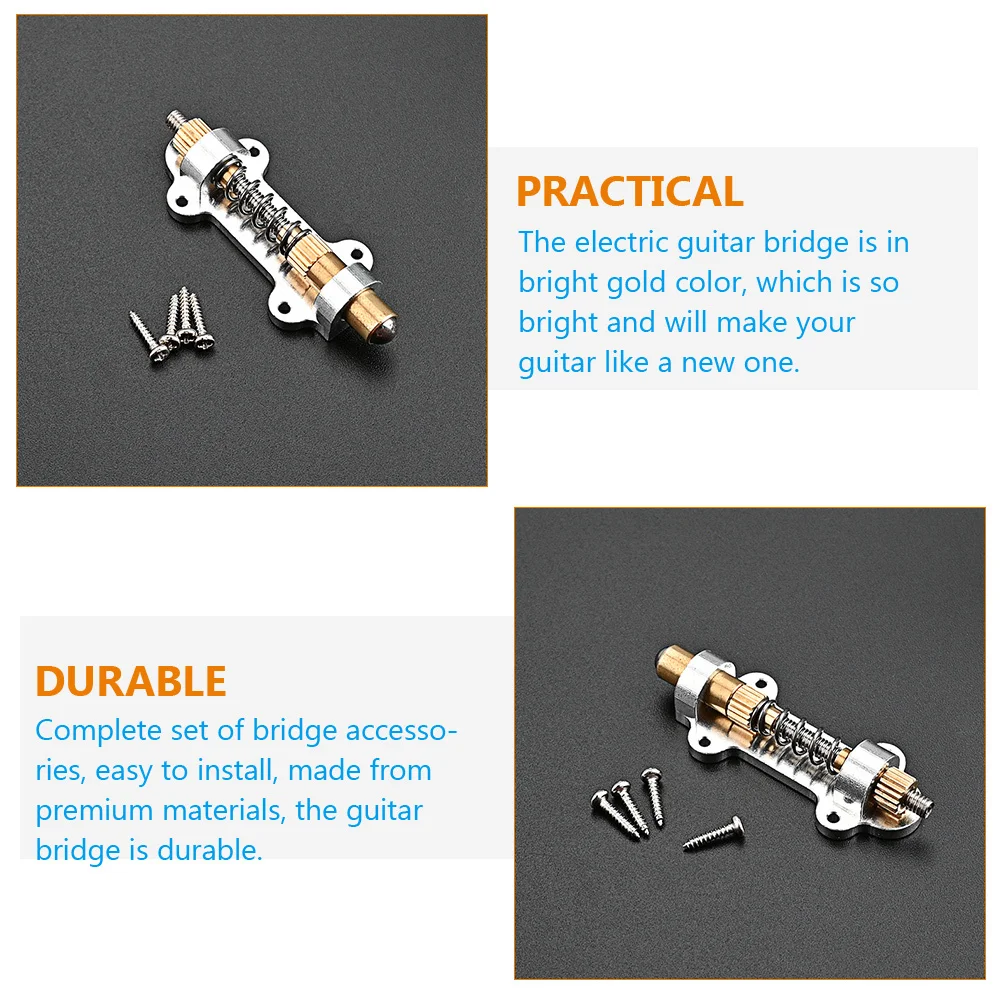 PRACTICAL
The electric guitar bridge is in bright gold color, which is so bright and will make your guitar like a new one.

DURABLE
Complete set of bridge accessories, easy to install, made from premium materials, the guitar bridge is durable.