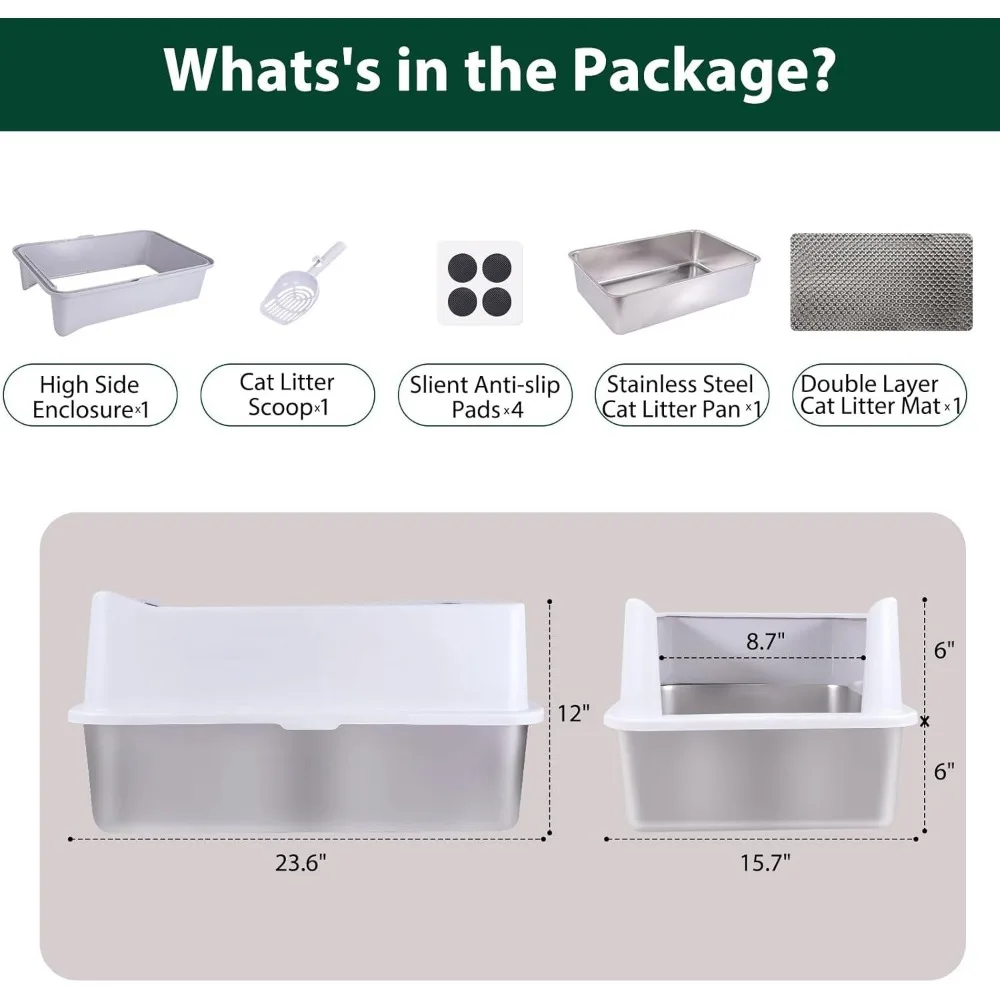 Whats's in the Package?

High Side Enclosure×1

Cat Litter Scoop×1

Slient Anti-slip Pads×4

Stainless Steel Cat Litter Pan×1

Double Layer Cat Litter Mat×1

12"

23.6"

8.7"

6"

6"

15.7"