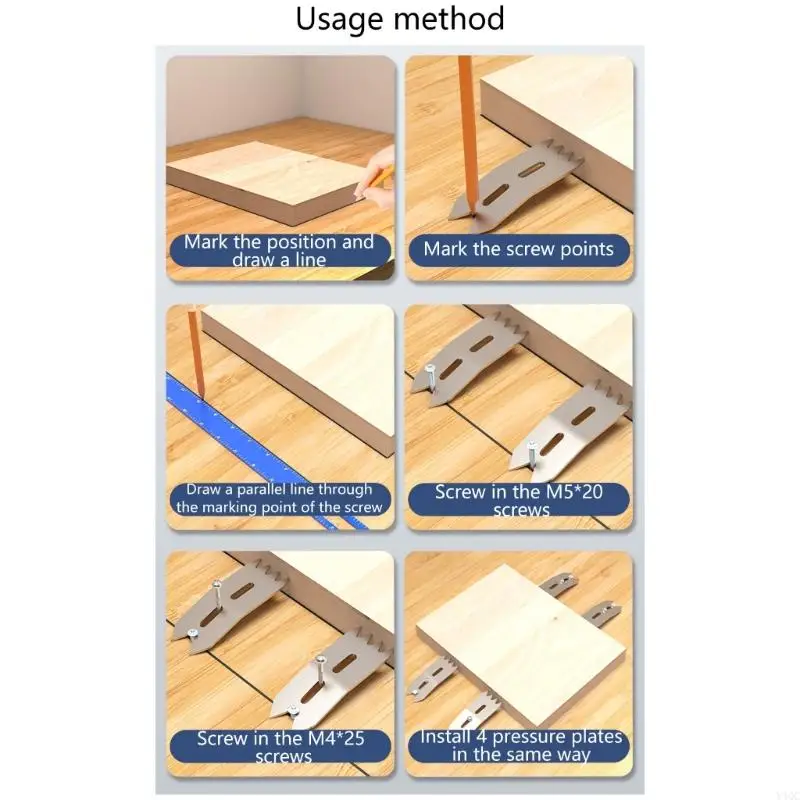 Usage method

Mark the position and draw a line

Mark the screw points

Draw a parallel line through the marking point of the screw

Screw in the M5*20 screws

Screw in the M4*25 screws

Install 4 pressure plates in the same way