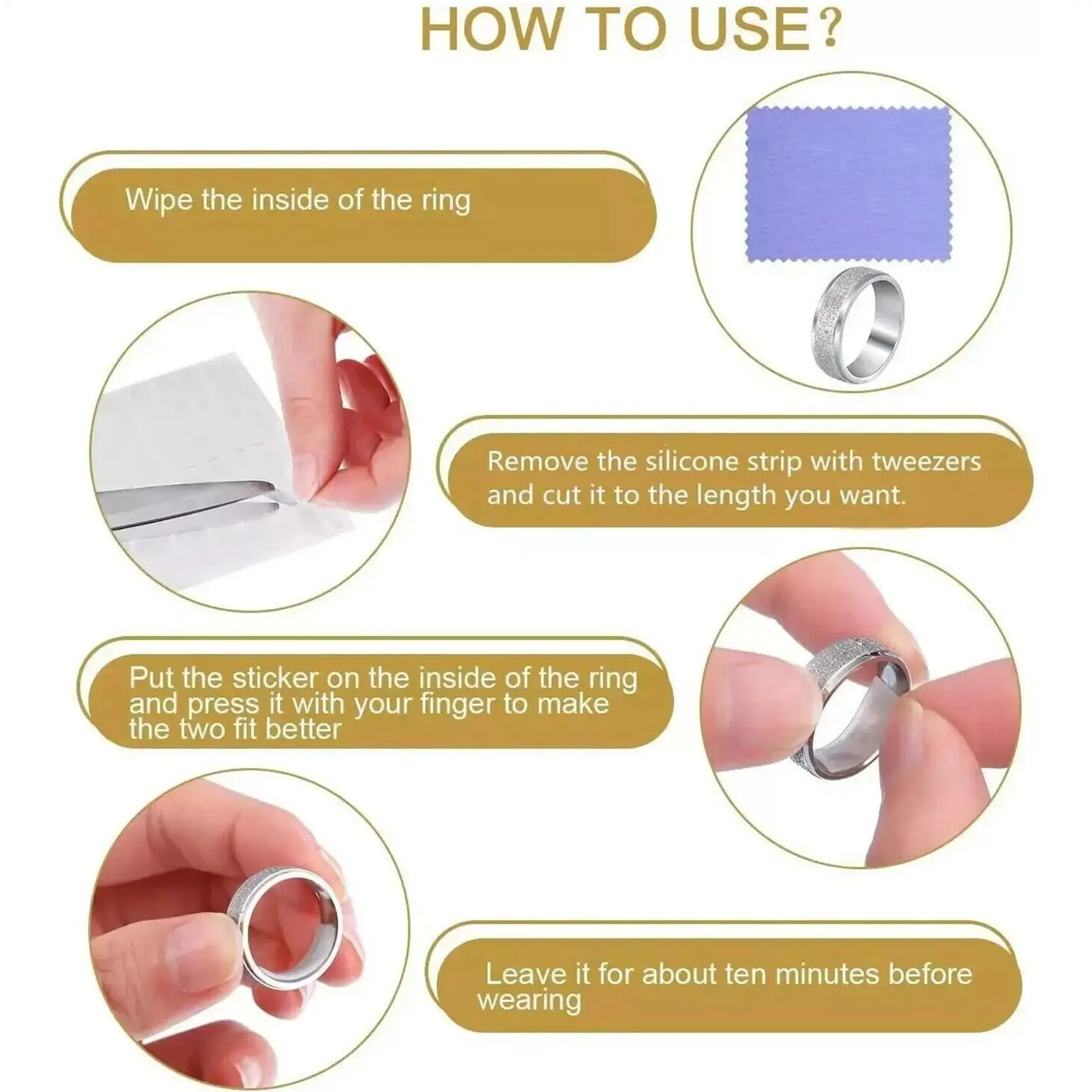 HOW TO USE?

Wipe the inside of the ring

Remove the silicone strip with tweezers and cut it to the length you want.

Put the sticker on the inside of the ring and press it with your finger to make the two fit better

Leave it for about ten minutes before wearing