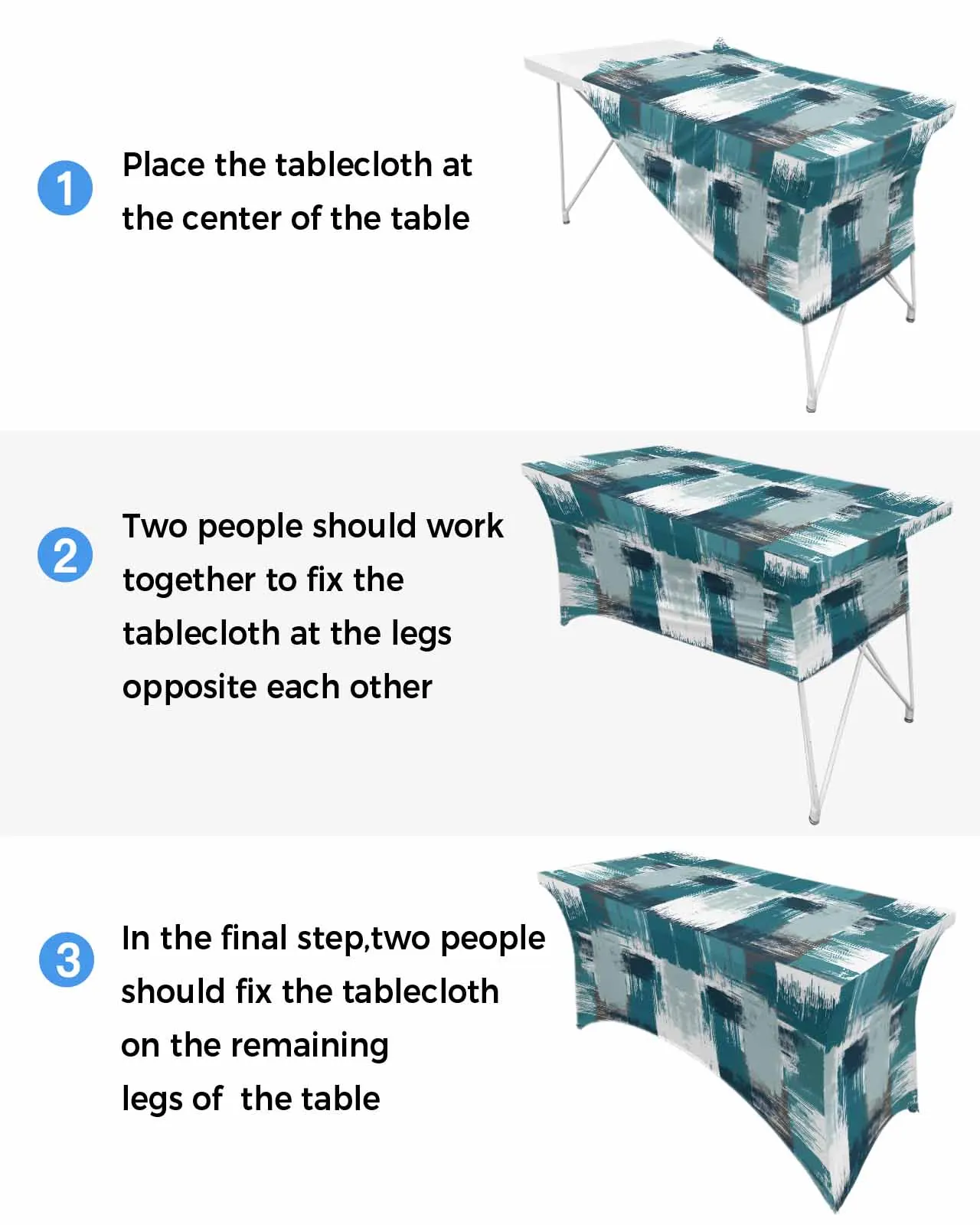 1
Place the tablecloth at the center of the table

2
Two people should work together to fix the tablecloth at the legs opposite each other

3
In the final step,two people should fix the tablecloth on the remaining legs of the table