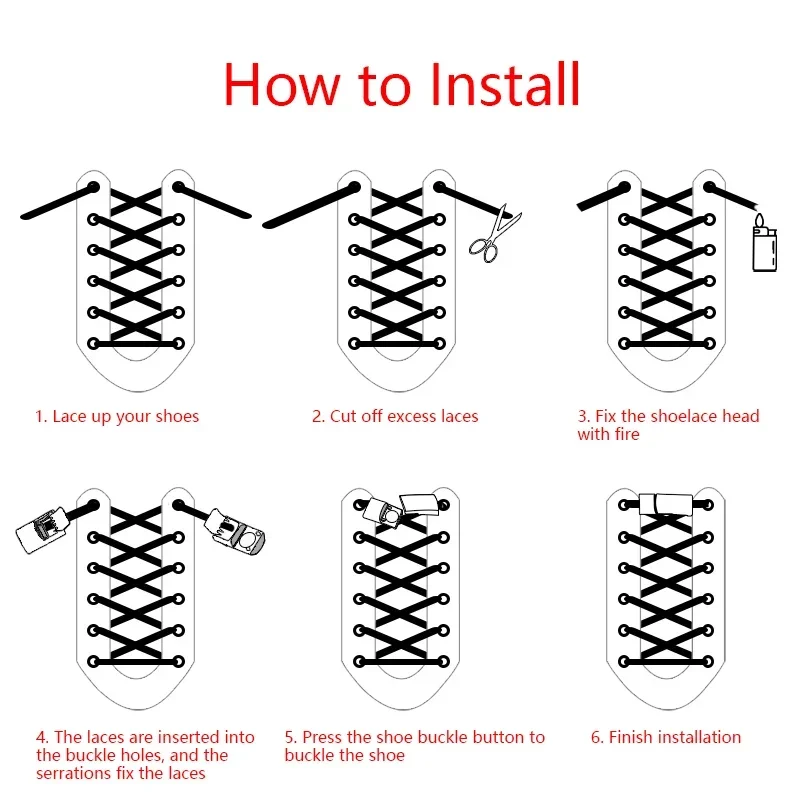 How to Install

1. Lace up your shoes

2. Cut off excess laces

3. Fix the shoelace head with fire

4. The laces are inserted into the buckle holes, and the serrations fix the laces

5. Press the shoe buckle button to buckle the shoe

6. Finish installation