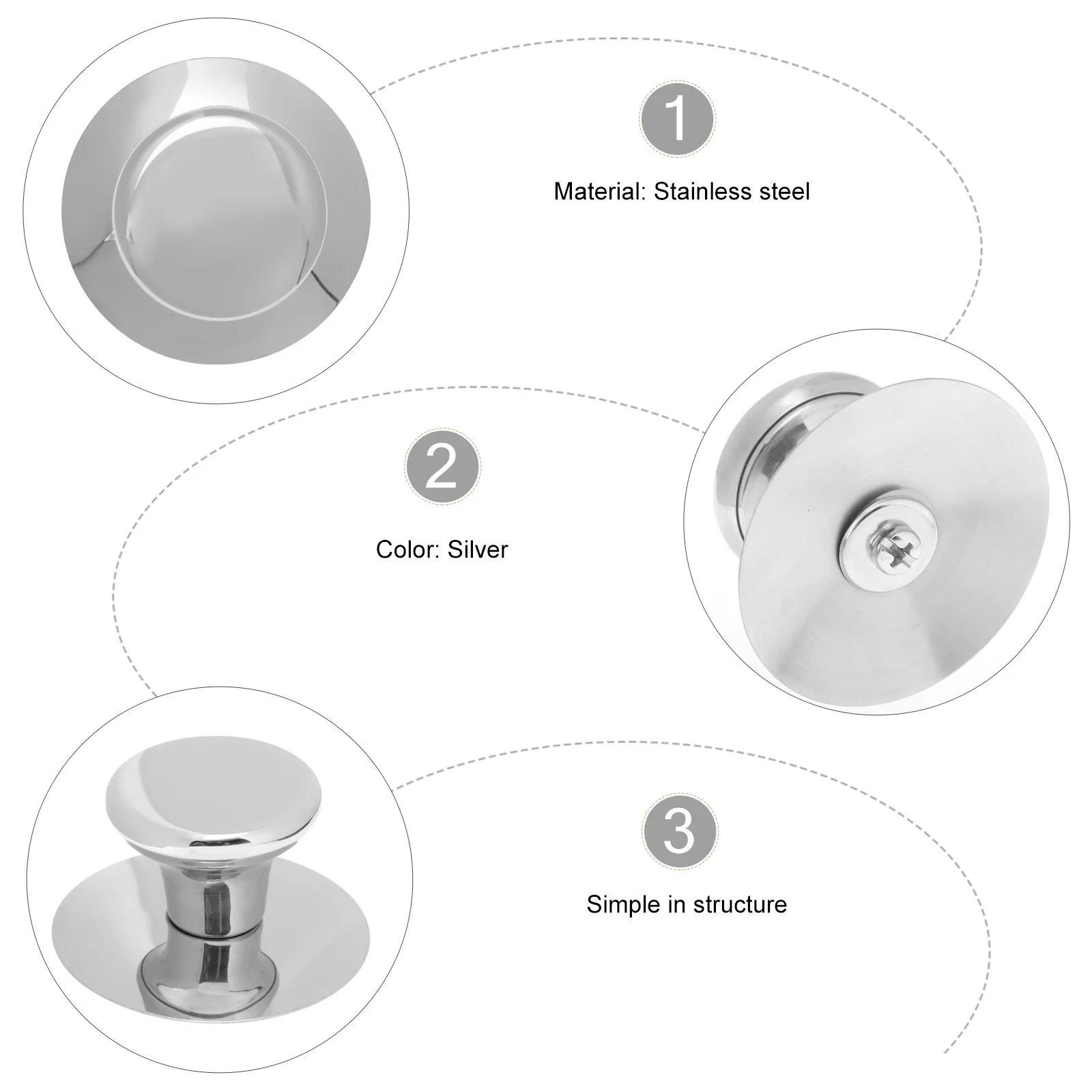 1

Material: Stainless steel

2

Color: Silver

3

Simple in structure