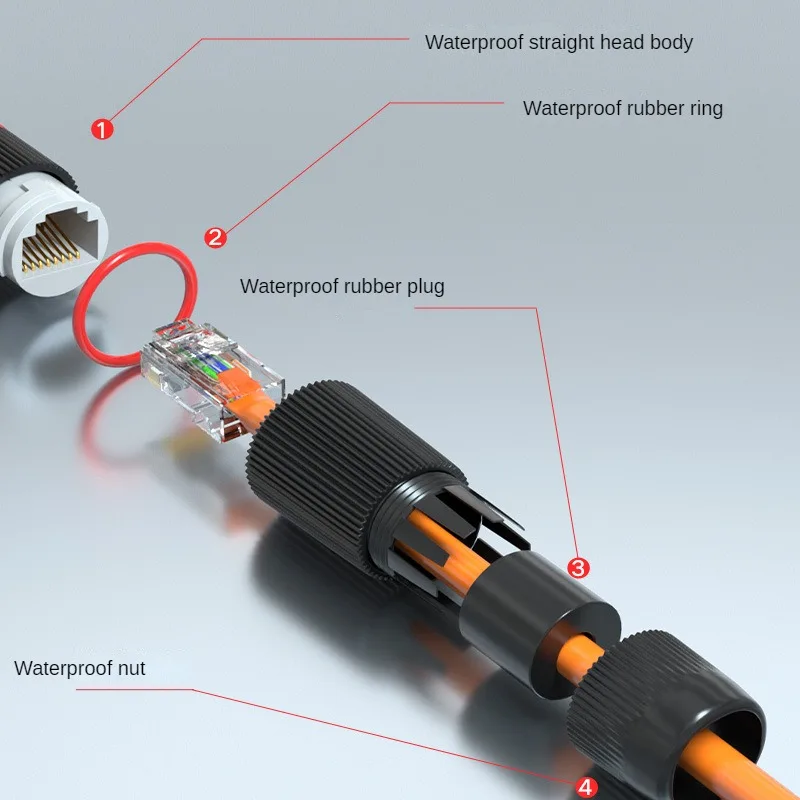 Waterproof straight head body

1

Waterproof rubber ring

2

Waterproof rubber plug

3

Waterproof nut

4