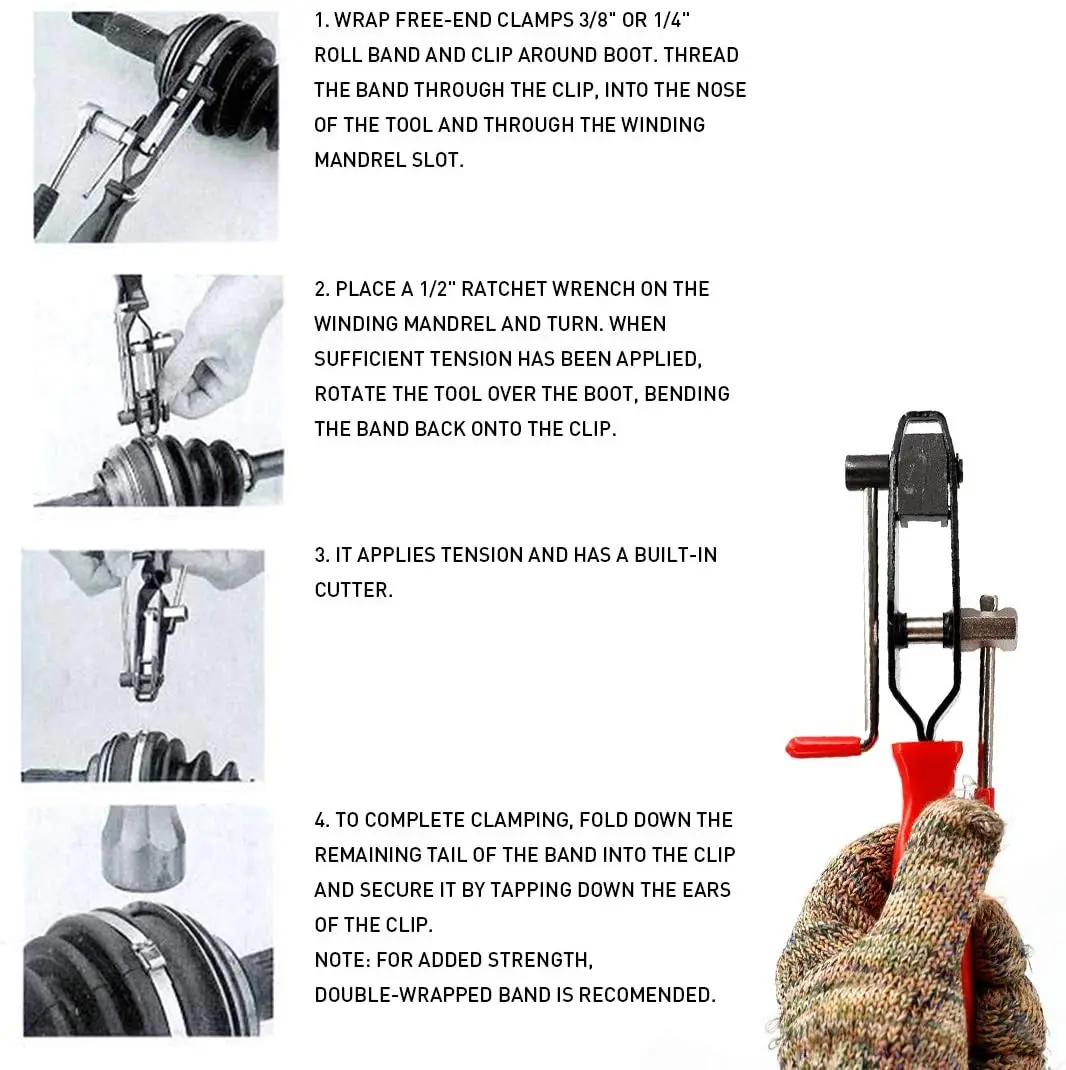 1. WRAP FREE-END CLAMPS 3/8" OR 1/4" ROLL BAND AND CLIP AROUND BOOT. THREAD THE BAND THROUGH THE CLIP, INTO THE NOSE OF THE TOOL AND THROUGH THE WINDING MANDREL SLOT.

2. PLACE A 1/2" RATCHET WRENCH ON THE WINDING MANDREL AND TURN. WHEN SUFFICIENT TENSION HAS BEEN APPLIED, ROTATE THE TOOL OVER THE BOOT, BENDING THE BAND BACK ONTO THE CLIP.

3. IT APPLIES TENSION AND HAS A BUILT-IN CUTTER.

4. TO COMPLETE CLAMPING, FOLD DOWN THE REMAINING TAIL OF THE BAND INTO THE CLIP AND SECURE IT BY TAPPING DOWN THE EARS OF THE CLIP.
NOTE: FOR ADDED STRENGTH, DOUBLE-WRAPPED BAND IS RECOMENDED.