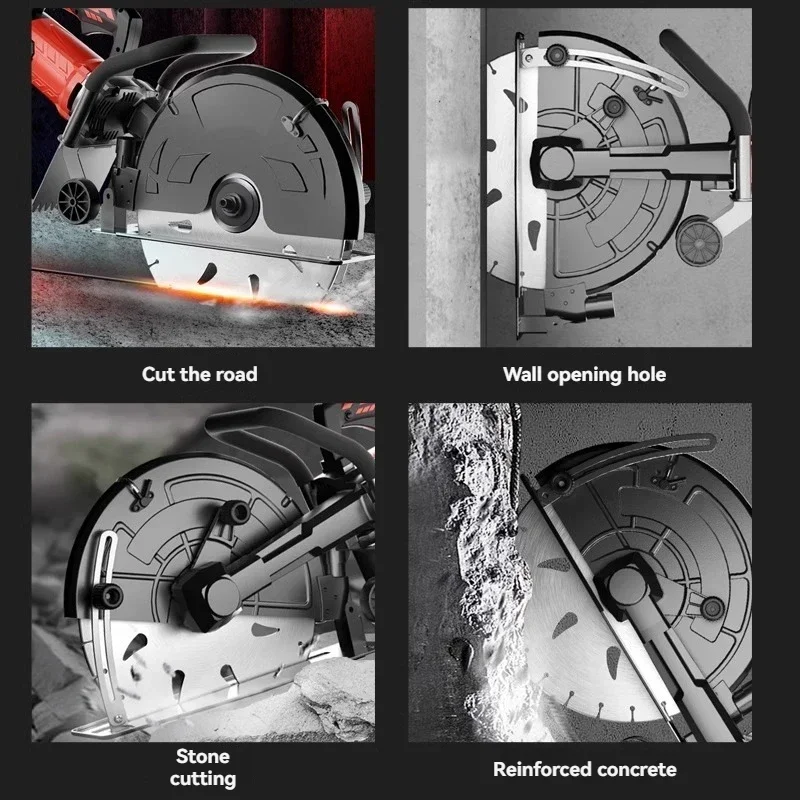 Cut the road

Wall opening hole

Stone cutting

Reinforced concrete