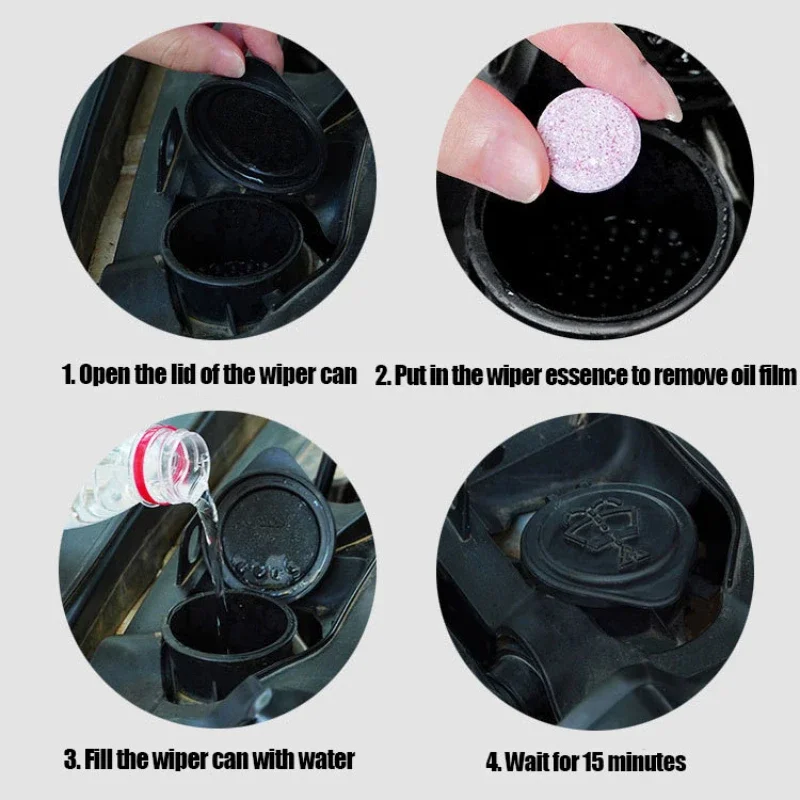 1. Open the lid of the wiper can

2. Put in the wiper essence to remove oil film

3. Fill the wiper can with water

4. Wait for 15 minutes