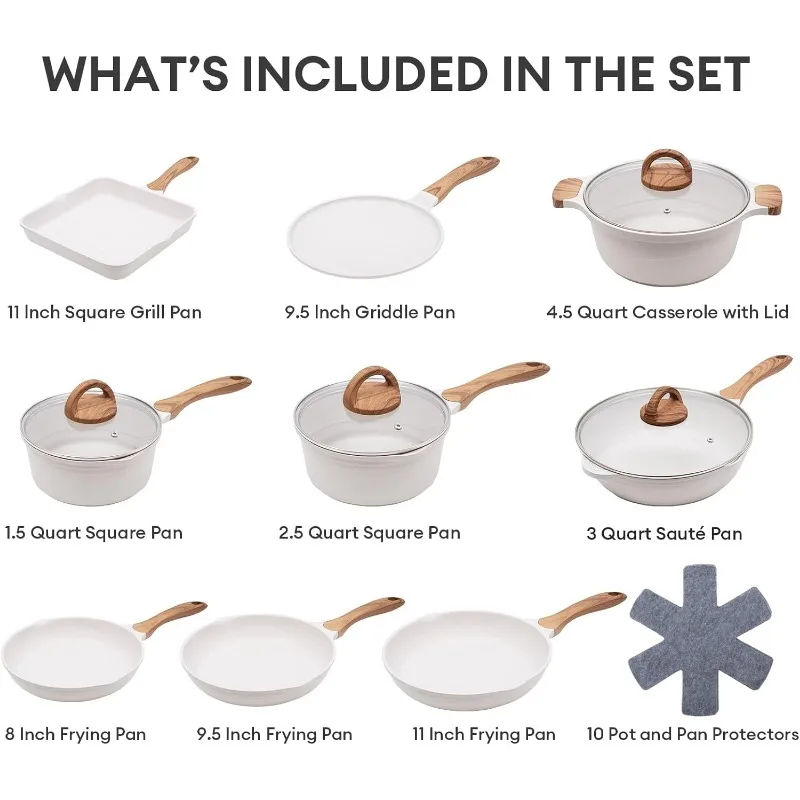 WHAT'S INCLUDED IN THE SET

11 Inch Square Grill Pan

9.5 Inch Griddle Pan

4.5 Quart Casserole with Lid

1.5 Quart Square Pan

2.5 Quart Square Pan

3 Quart Sauté Pan

8 Inch Frying Pan

9.5 Inch Frying Pan

11 Inch Frying Pan

10 Pot and Pan Protectors