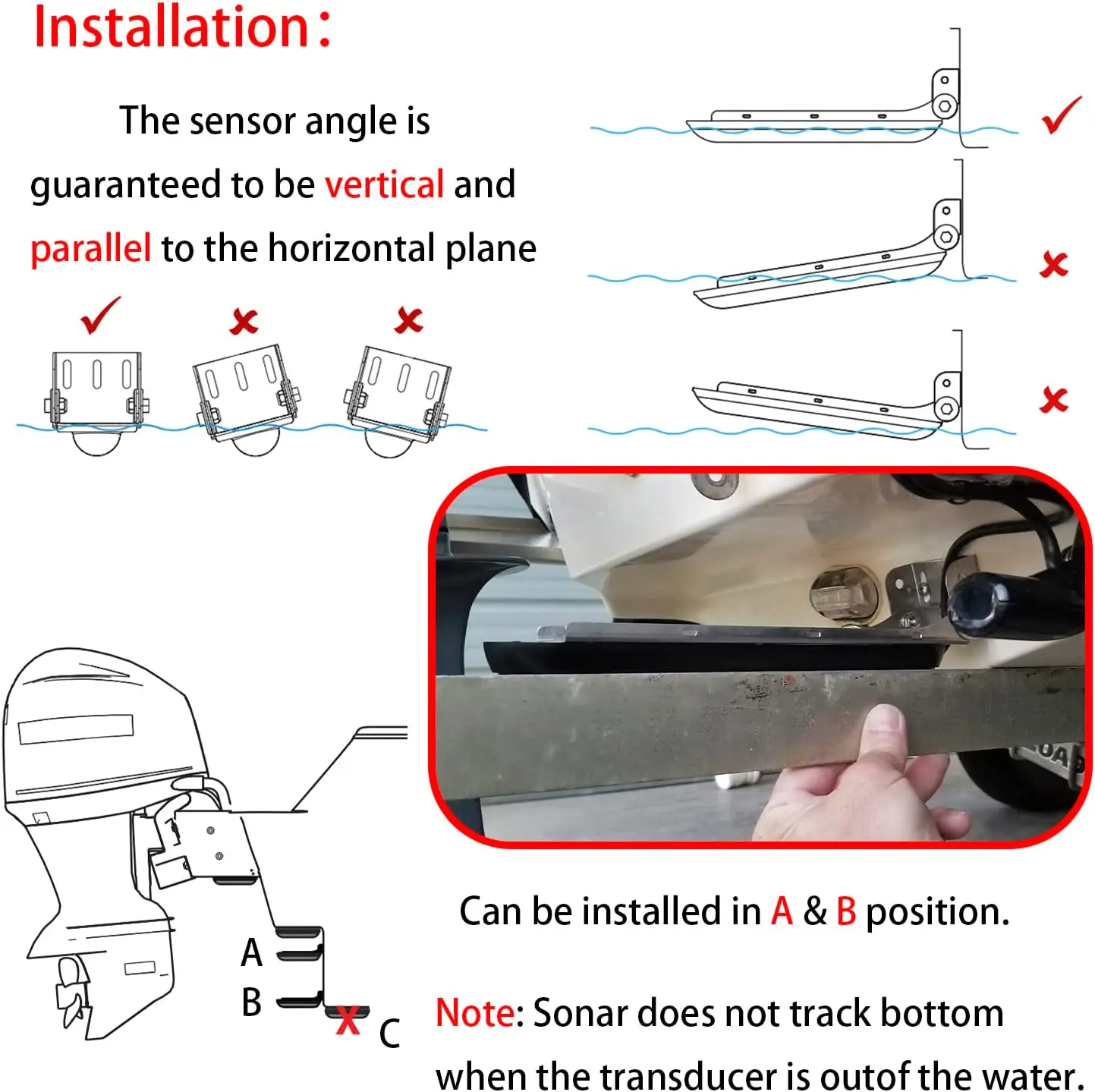 Installation：

The sensor angle is guaranteed to be vertical and parallel to the horizontal plane

A
B
C

Can be installed in A & B position.

Note: Sonar does not track bottom when the transducer is outof the water.