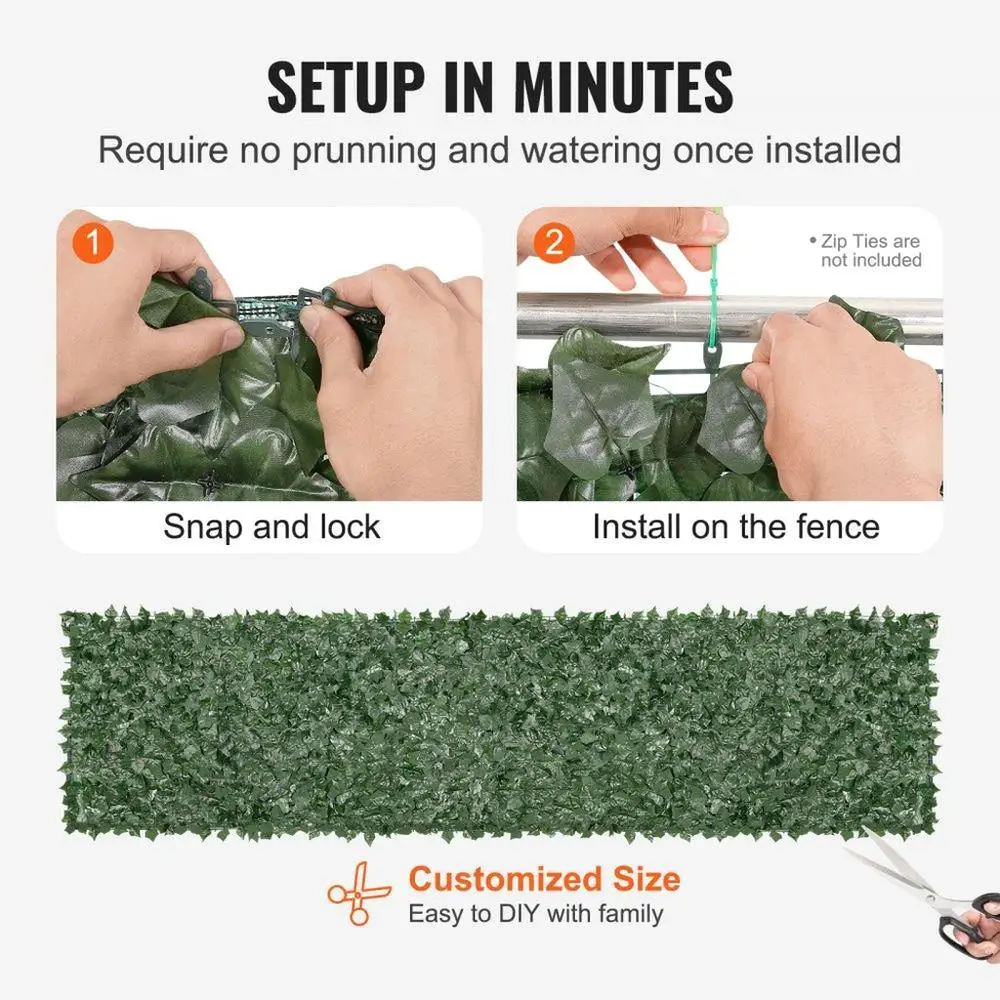 SETUP IN MINUTES
Require no prunning and watering once installed

1
Snap and lock

2
• Zip Ties are not included
Install on the fence

Customized Size
Easy to DIY with family