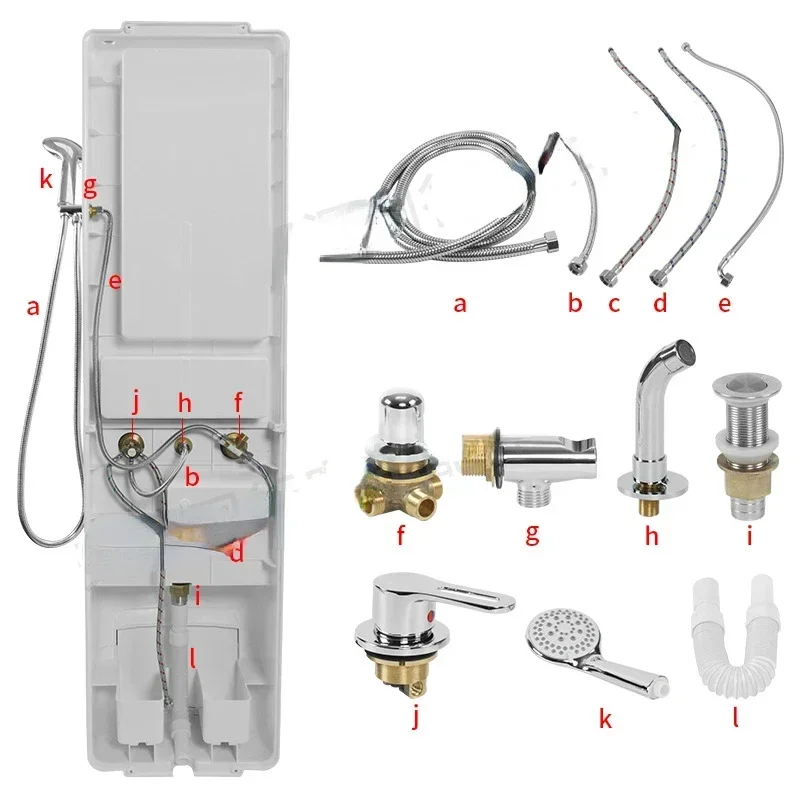 k g
e
a
j h f
b
d
i
l

a b c d e

f g h i

j k l