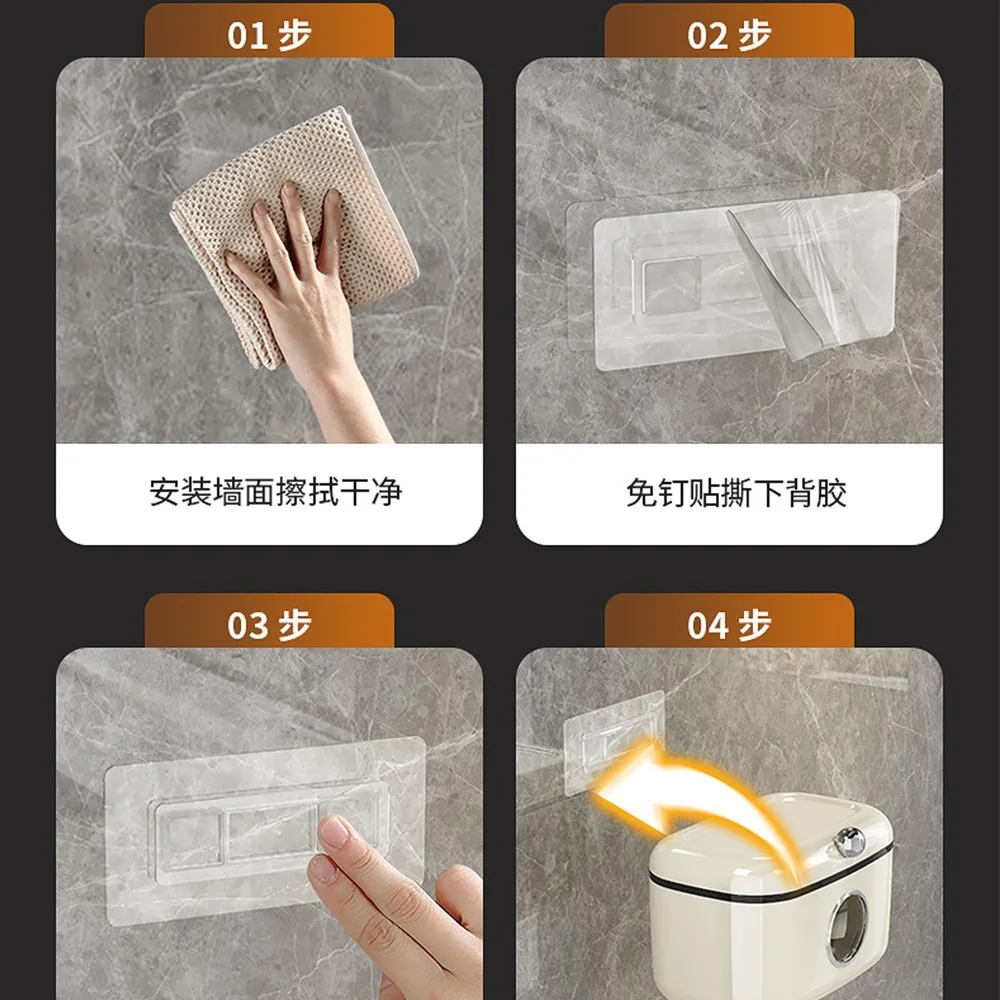 01 步

安装墙面擦拭干净

02 步

免钉贴撕下背胶

03 步

04 步