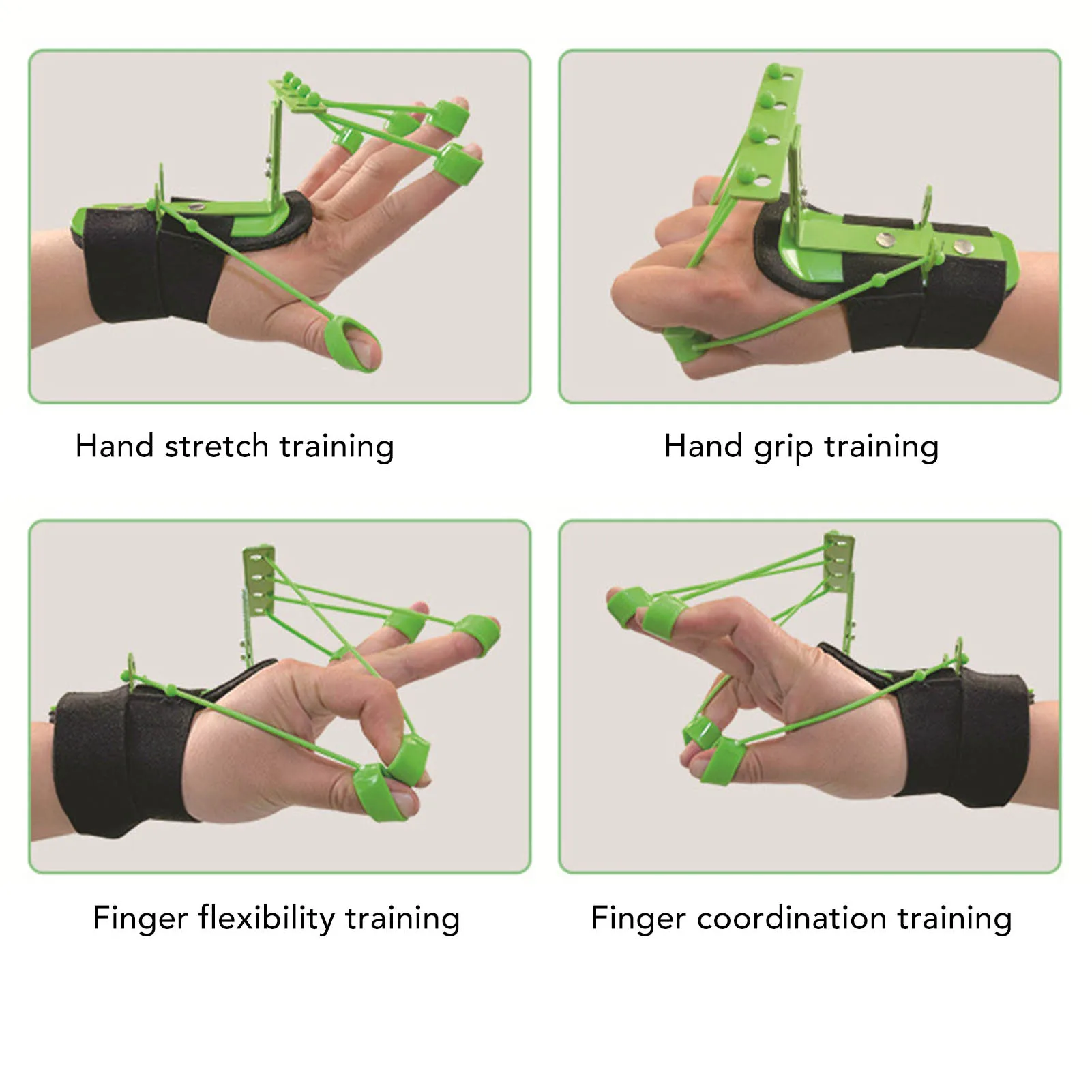 Hand stretch training

Hand grip training

Finger flexibility training

Finger coordination training