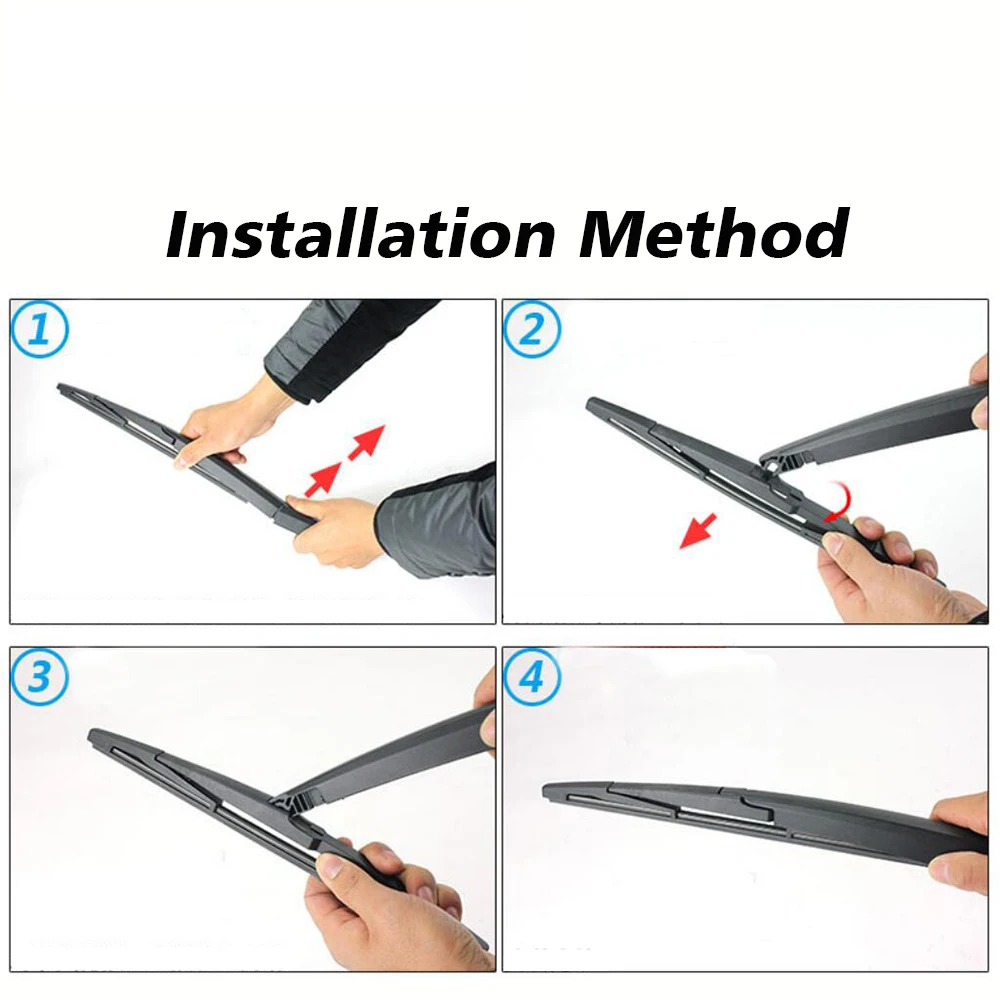 Installation Method

1

2

3

4