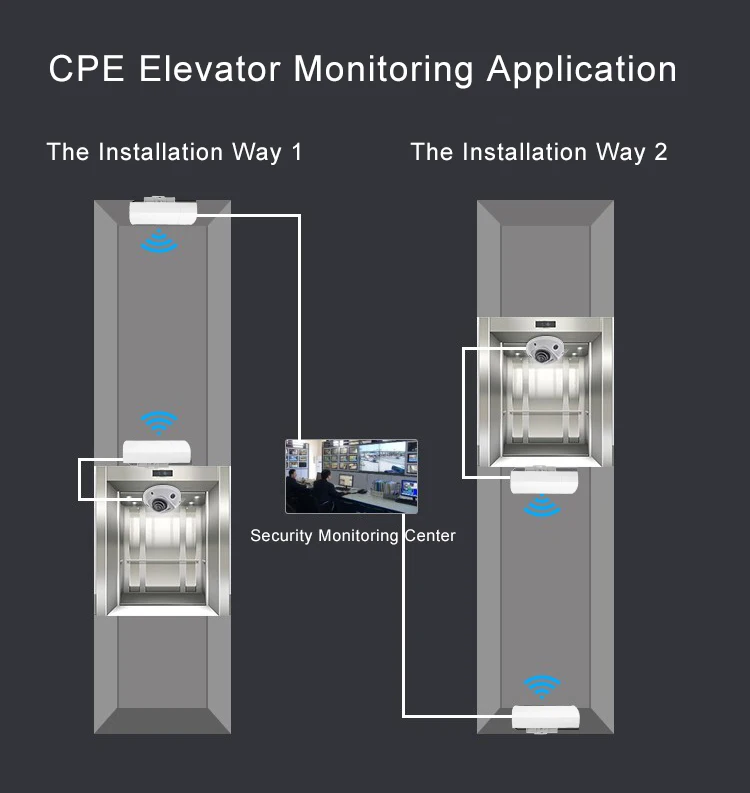 CPE Elevator Monitoring Application

The Installation Way 1

The Installation Way 2

Security Monitoring Center