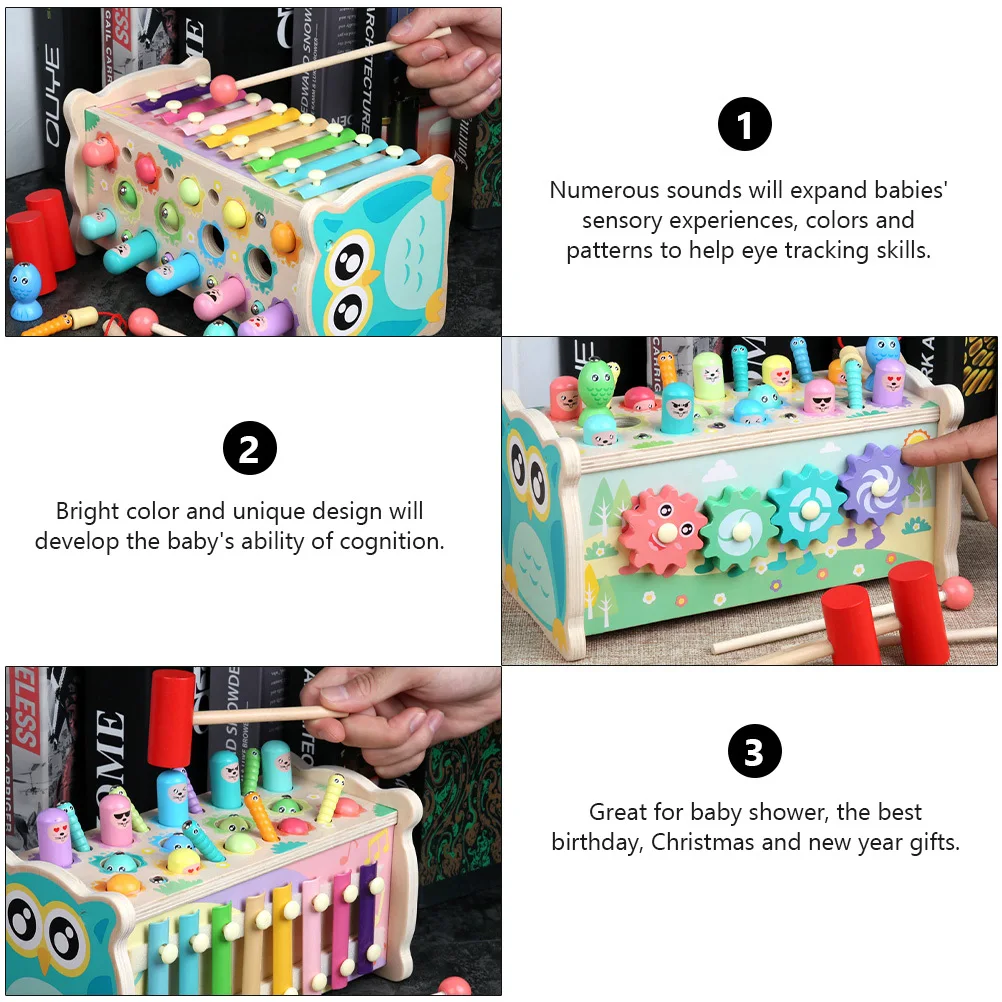 1

Numerous sounds will expand babies' sensory experiences, colors and patterns to help eye tracking skills.

2

Bright color and unique design will develop the baby's ability of cognition.

3

Great for baby shower, the best birthday, Christmas and new year gifts.