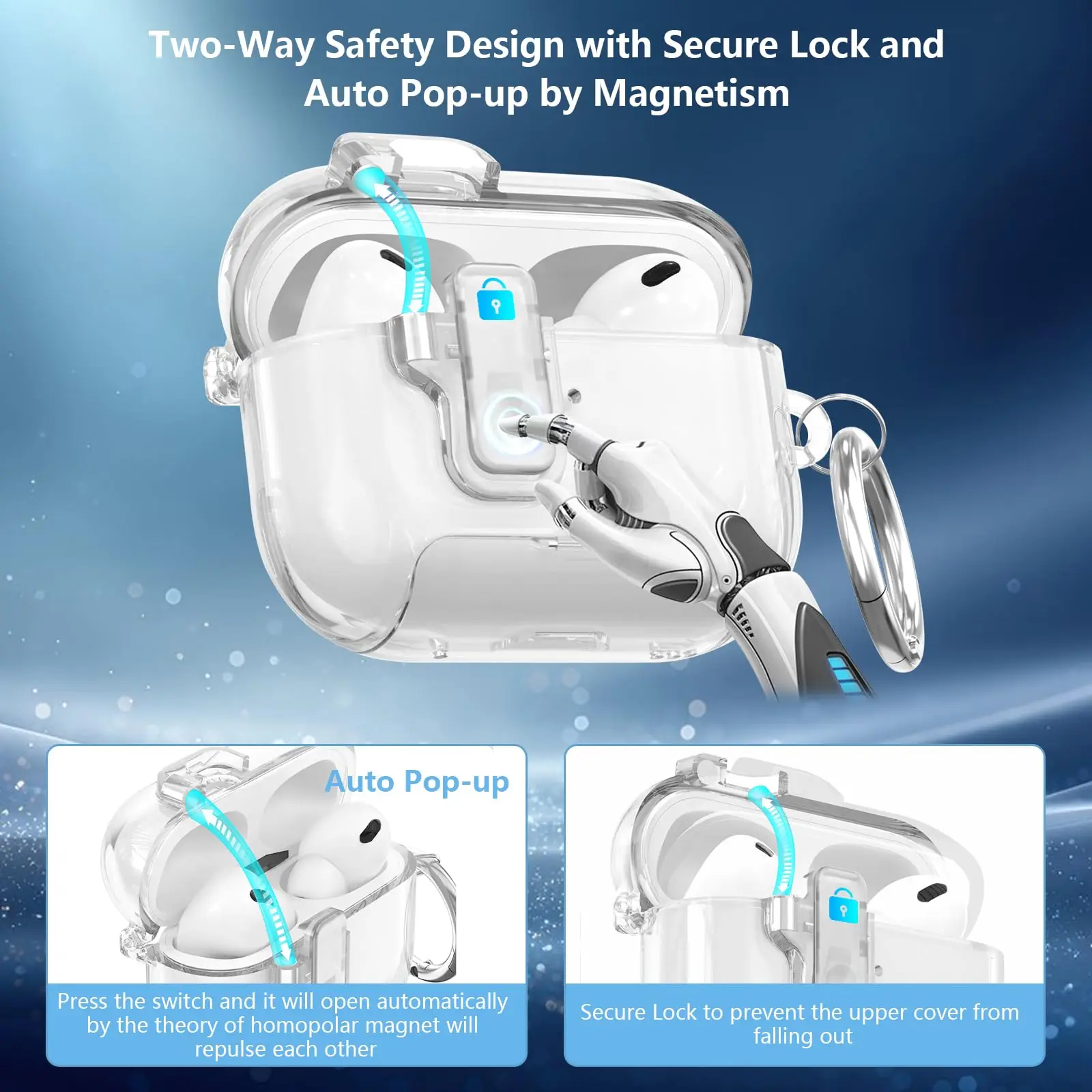 Two-Way Safety Design with Secure Lock and Auto Pop-up by Magnetism

Auto Pop-up

Press the switch and it will open automatically by the theory of homopolar magnet will repulse each other

Secure Lock to prevent the upper cover from falling out