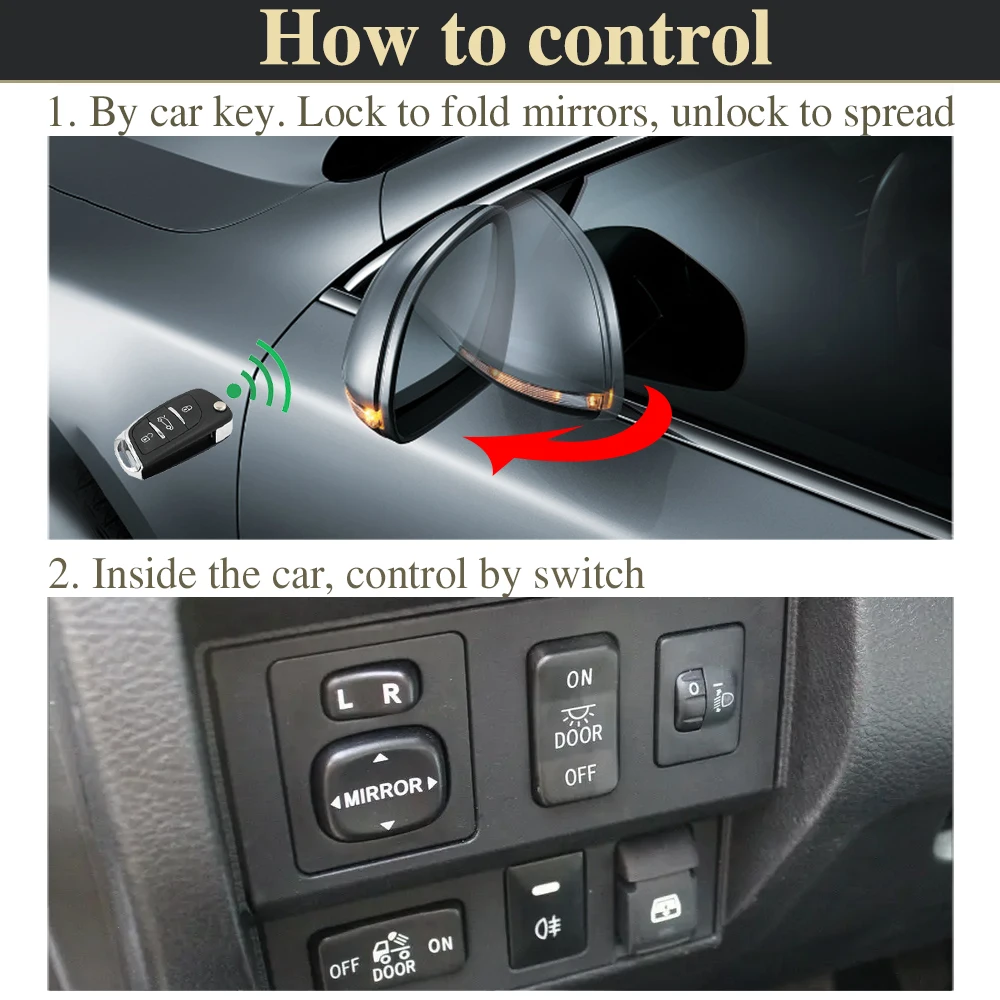 How to control

1. By car key. Lock to fold mirrors, unlock to spread

2. Inside the car, control by switch

L R

MIRROR

ON

DOOR

OFF

0

OFF DOOR ON