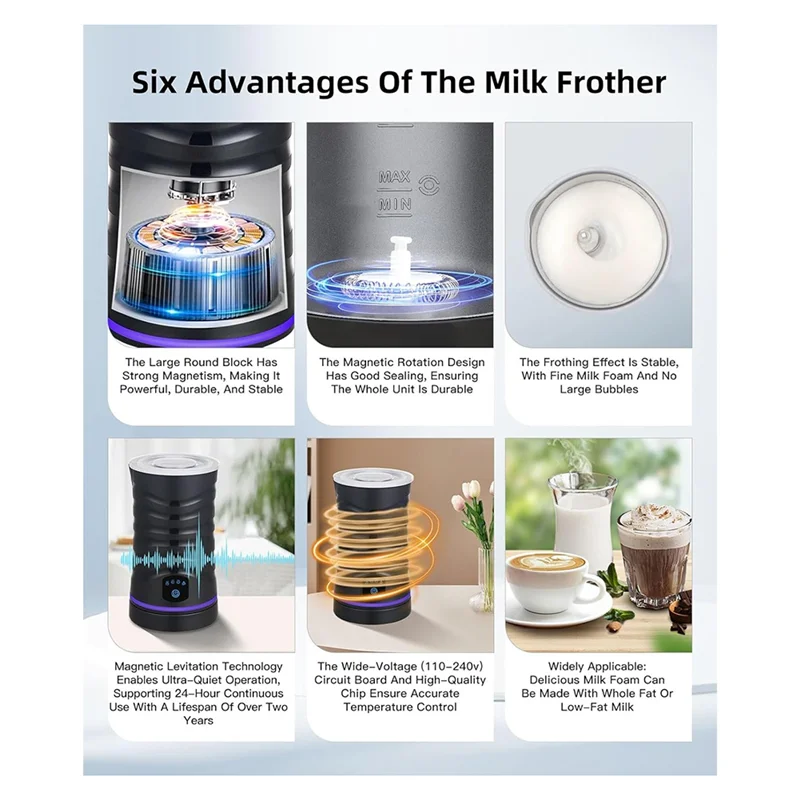 Six Advantages Of The Milk Frother

MAX
MIN

The Large Round Block Has Strong Magnetism, Making It Powerful, Durable, And Stable

The Magnetic Rotation Design Has Good Sealing, Ensuring The Whole Unit Is Durable

The Frothing Effect Is Stable, With Fine Milk Foam And No Large Bubbles

Magnetic Levitation Technology Enables Ultra-Quiet Operation, Supporting 24-Hour Continuous Use With A Lifespan Of Over Two Years

The Wide-Voltage (110-240v) Circuit Board And High-Quality Chip Ensure Accurate Temperature Control

Widely Applicable: Delicious Milk Foam Can Be Made With Whole Fat Or Low-Fat Milk