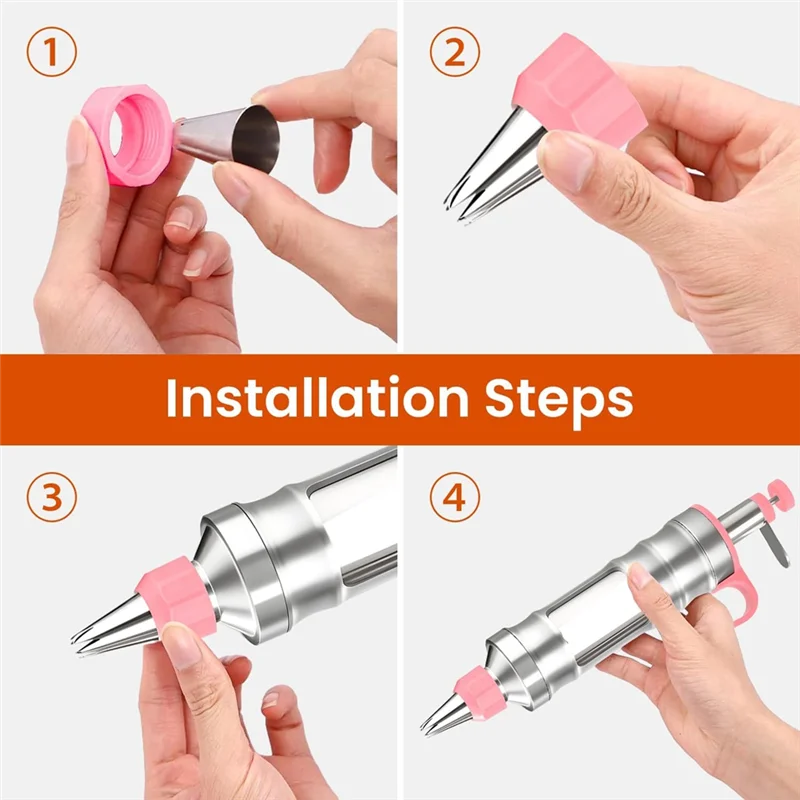 1

2

Installation Steps

3

4