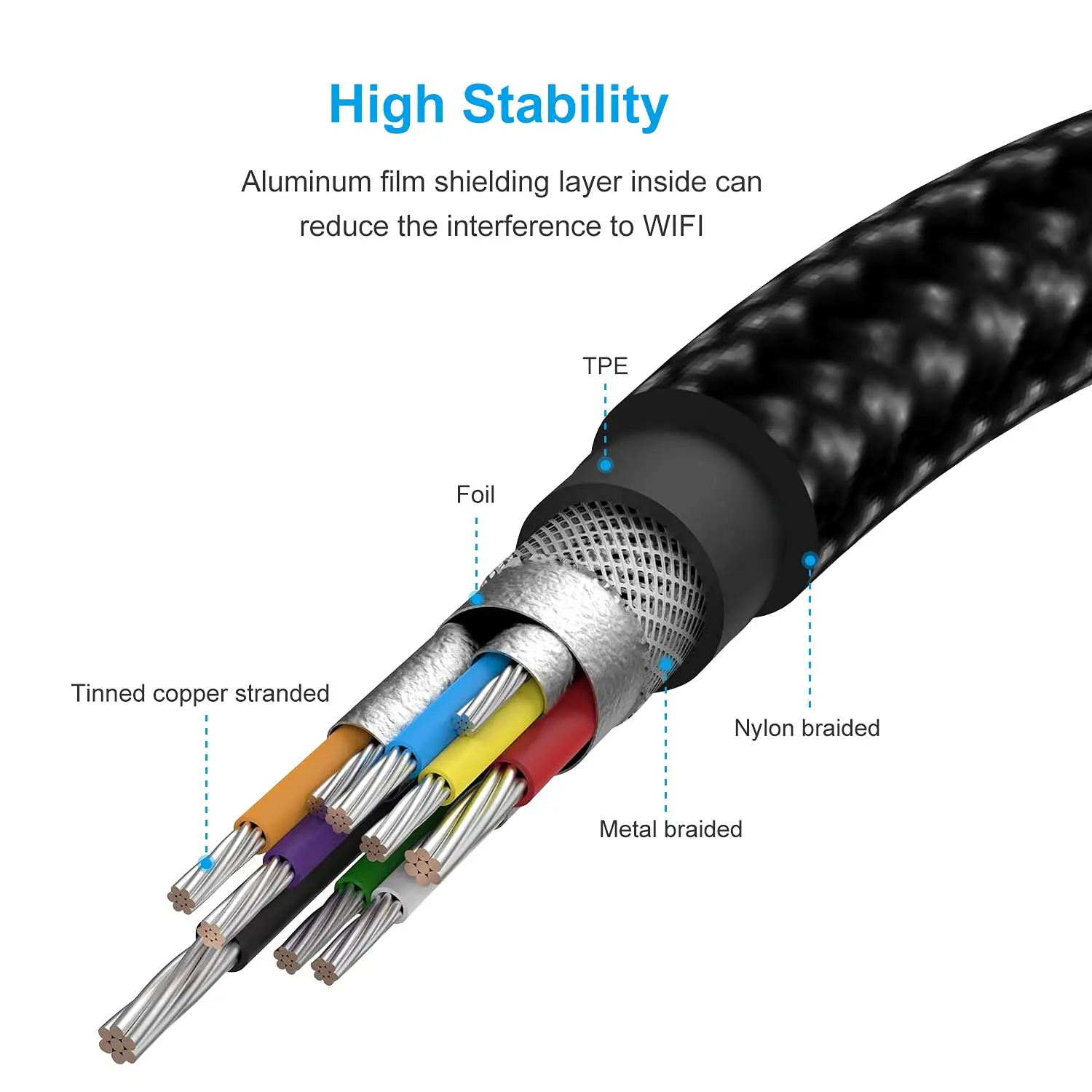 High Stability

Aluminum film shielding layer inside can reduce the interference to WIFI

TPE

Foil

Tinned copper stranded

Nylon braided

Metal braided