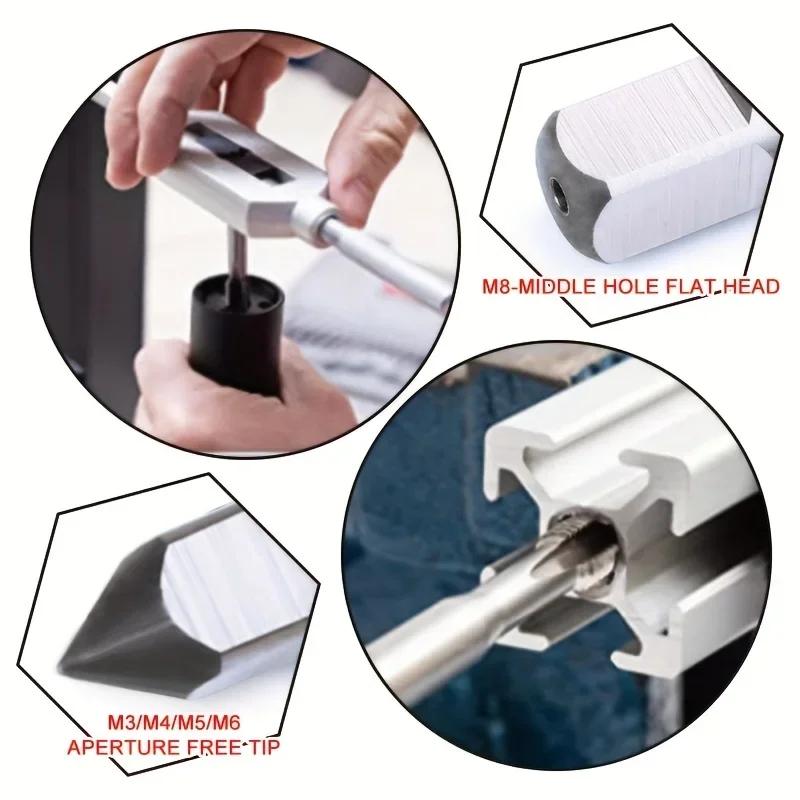 M8-MIDDLE HOLE FLAT HEAD

M3/M4/M5/M6
APERTURE FREE TIP