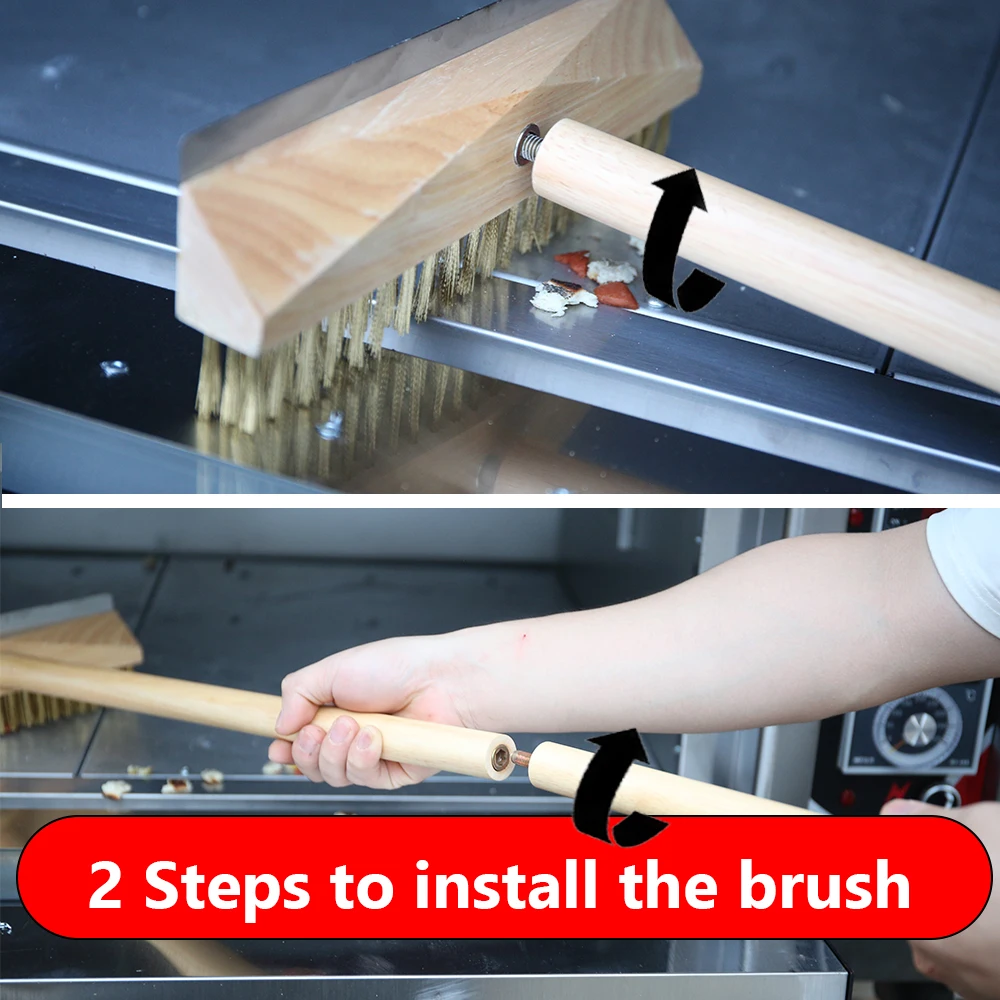 2 Steps to install the brush