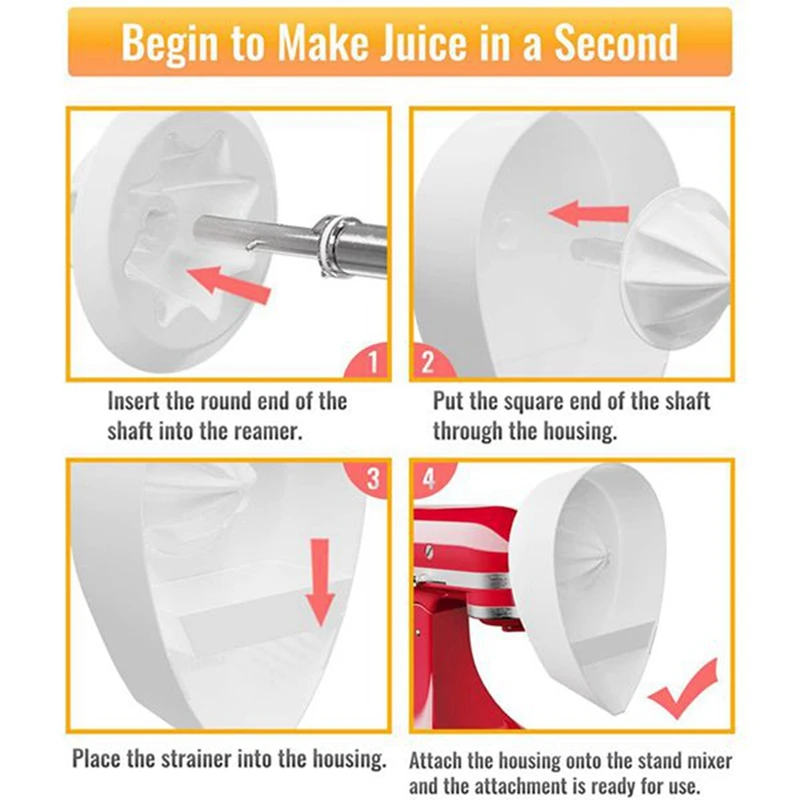 Begin to Make Juice in a Second

1

Insert the round end of the shaft into the reamer.

2

Put the square end of the shaft through the housing.

3

Place the strainer into the housing.

4

Attach the housing onto the stand mixer and the attachment is ready for use.