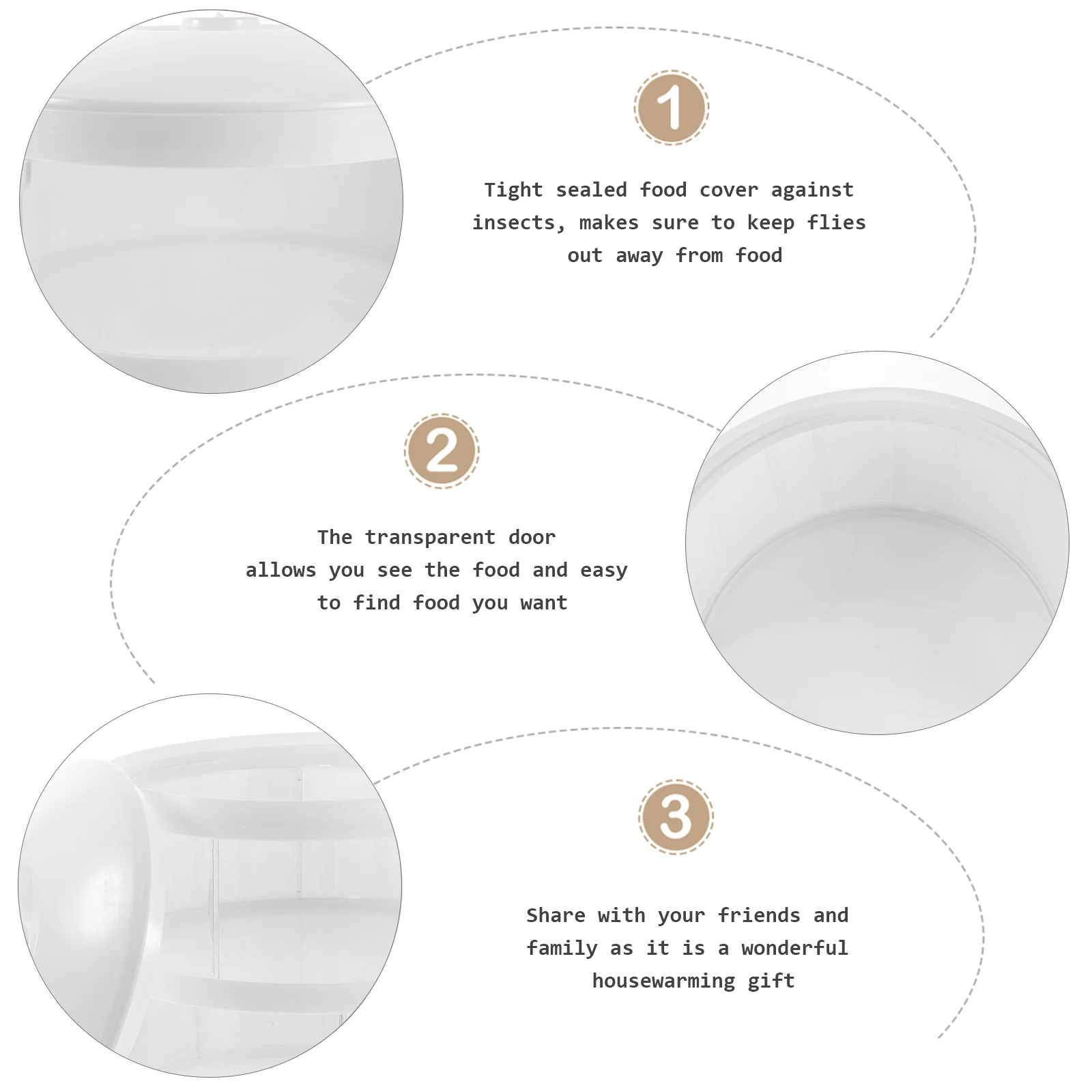 1

Tight sealed food cover against insects, makes sure to keep flies out away from food

2

The transparent door allows you see the food and easy to find food you want

3

Share with your friends and family as it is a wonderful housewarming gift