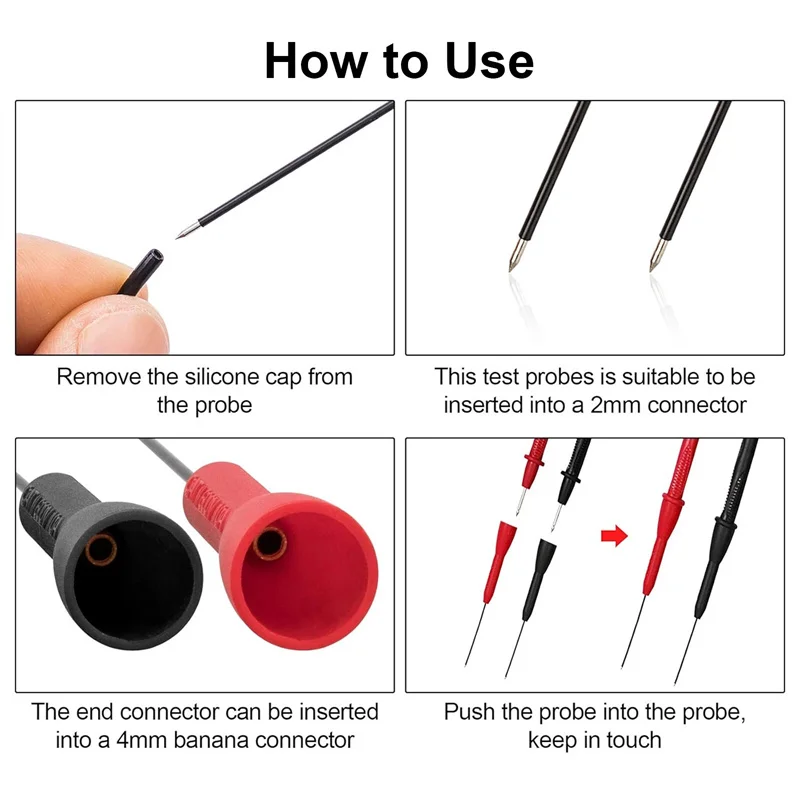 How to Use

Remove the silicone cap from the probe

This test probes is suitable to be inserted into a 2mm connector

The end connector can be inserted into a 4mm banana connector

Push the probe into the probe, keep in touch