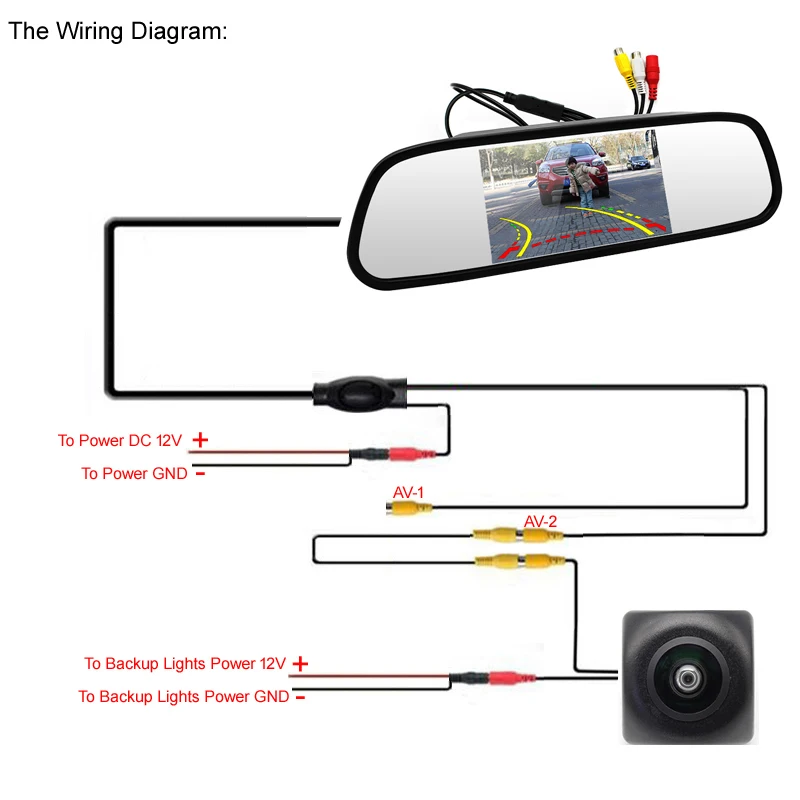 The Wiring Diagram:

To Power DC 12V +

To Power GND -

AV-1

AV-2

To Backup Lights Power 12V +

To Backup Lights Power GND -