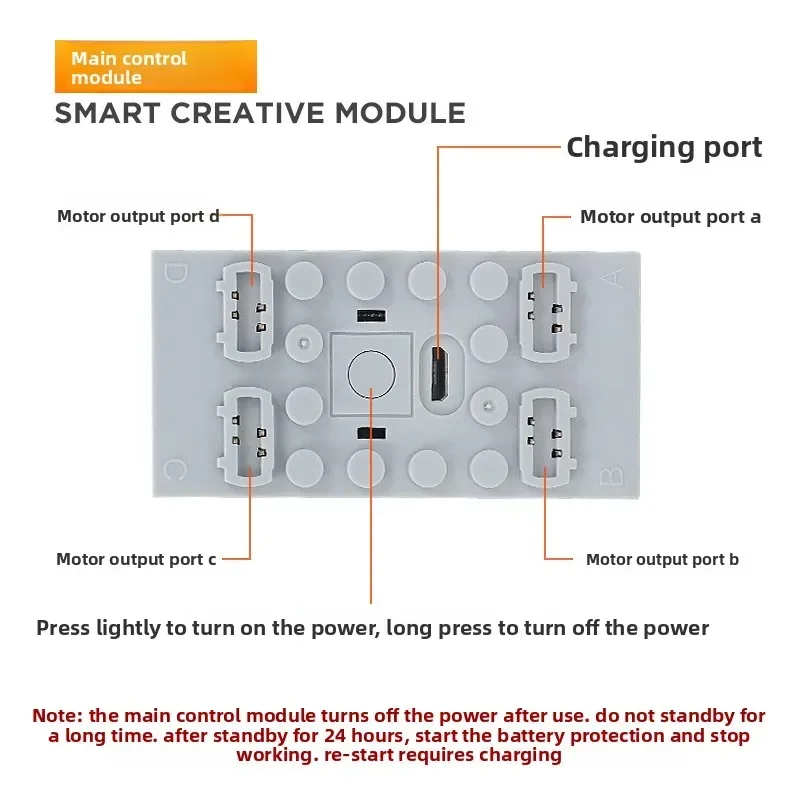 Main control module

SMART CREATIVE MODULE

Charging port

Motor output port d

Motor output port a

D

A

C

B

Motor output port c

Motor output port b

Press lightly to turn on the power, long press to turn off the power

Note: the main control module turns off the power after use. do not standby for a long time. after standby for 24 hours, start the battery protection and stop working. re-start requires charging