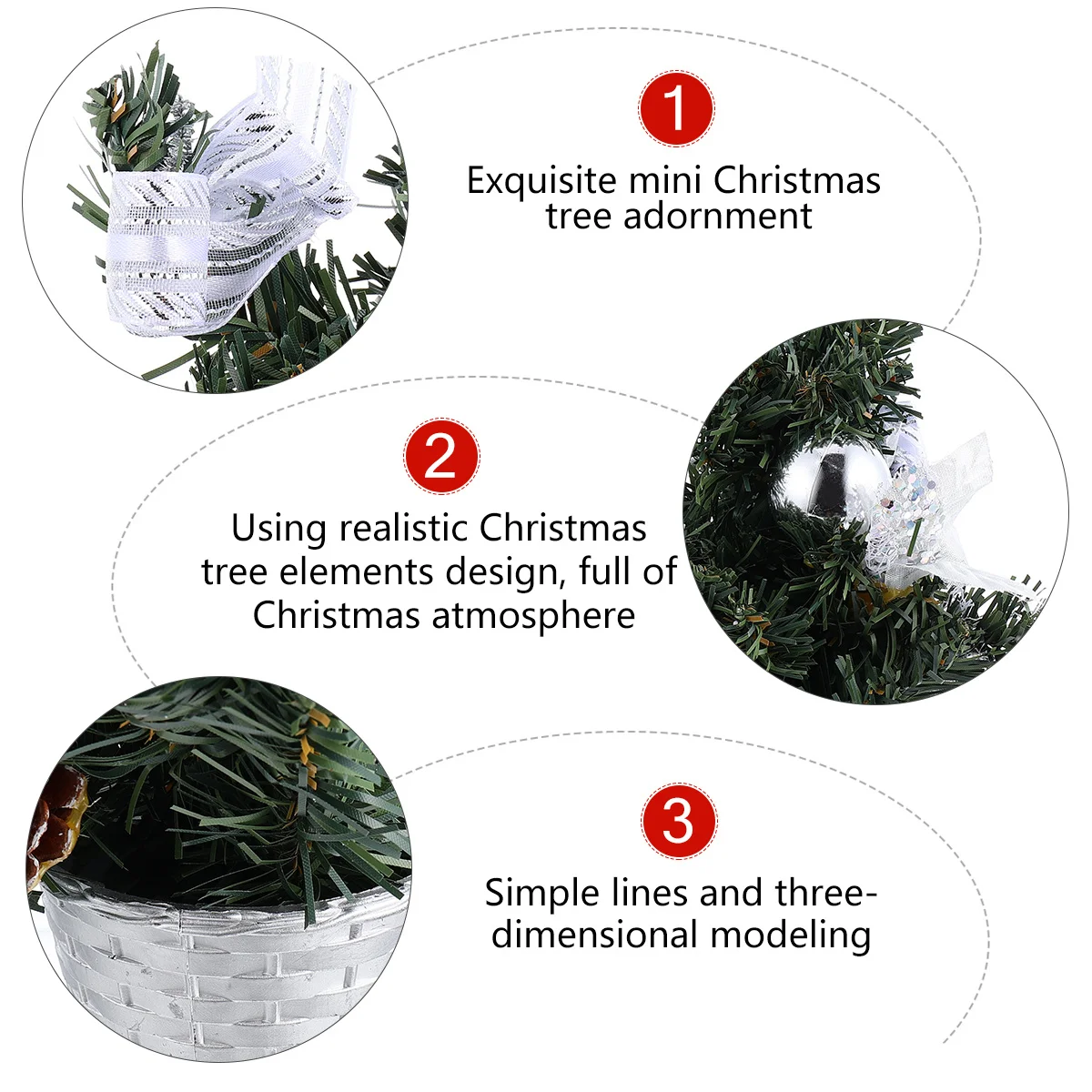 1

Exquisite mini Christmas tree adornment

2

Using realistic Christmas tree elements design, full of Christmas atmosphere

3

Simple lines and three-dimensional modeling