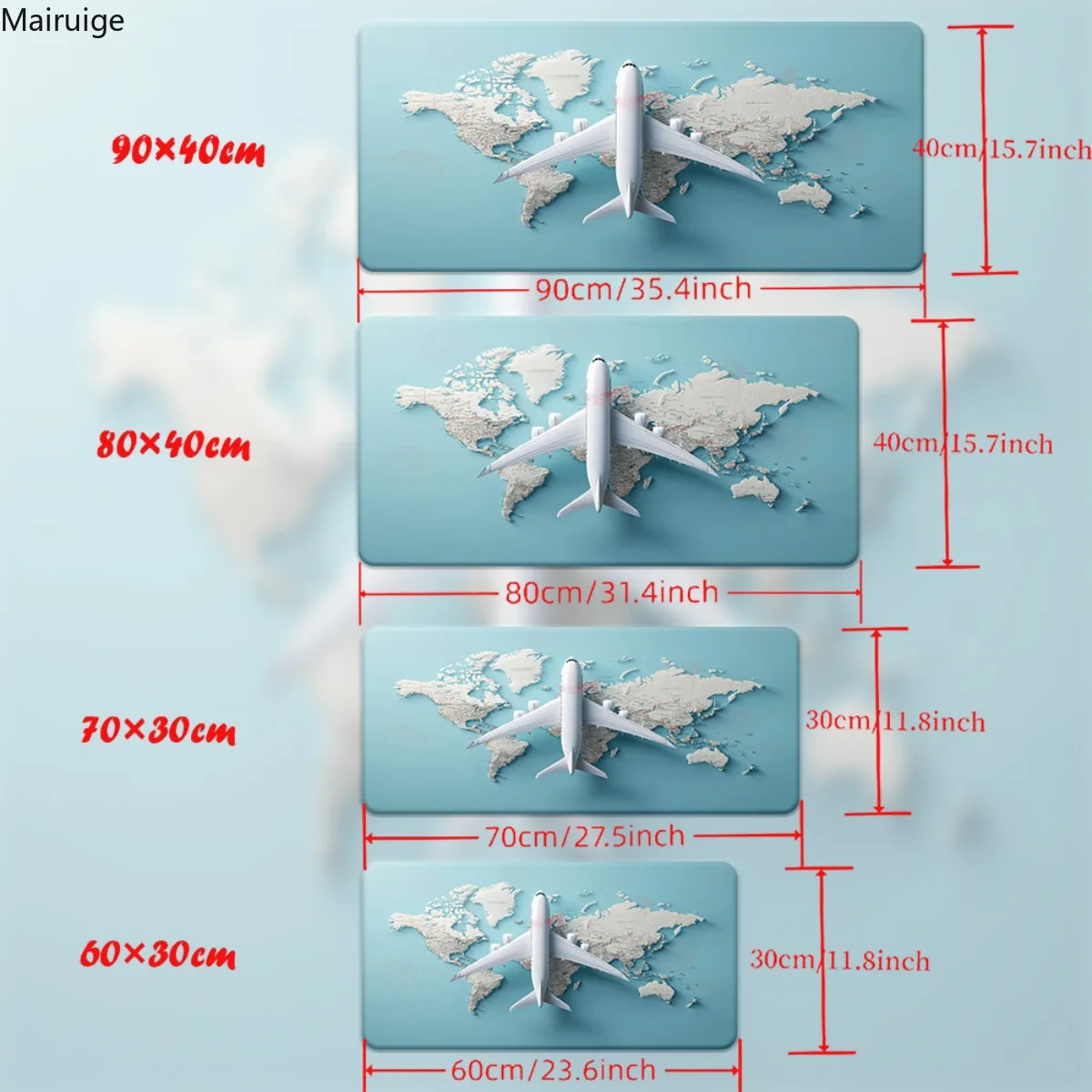 Mairuige

90×40cm

40cm/15.7inch

90cm/35.4inch

80×40cm

40cm/15.7inch

80cm/31.4inch

70×30cm

30cm/11.8inch

70cm/27.5inch

60×30cm

30cm/11.8inch

60cm/23.6inch