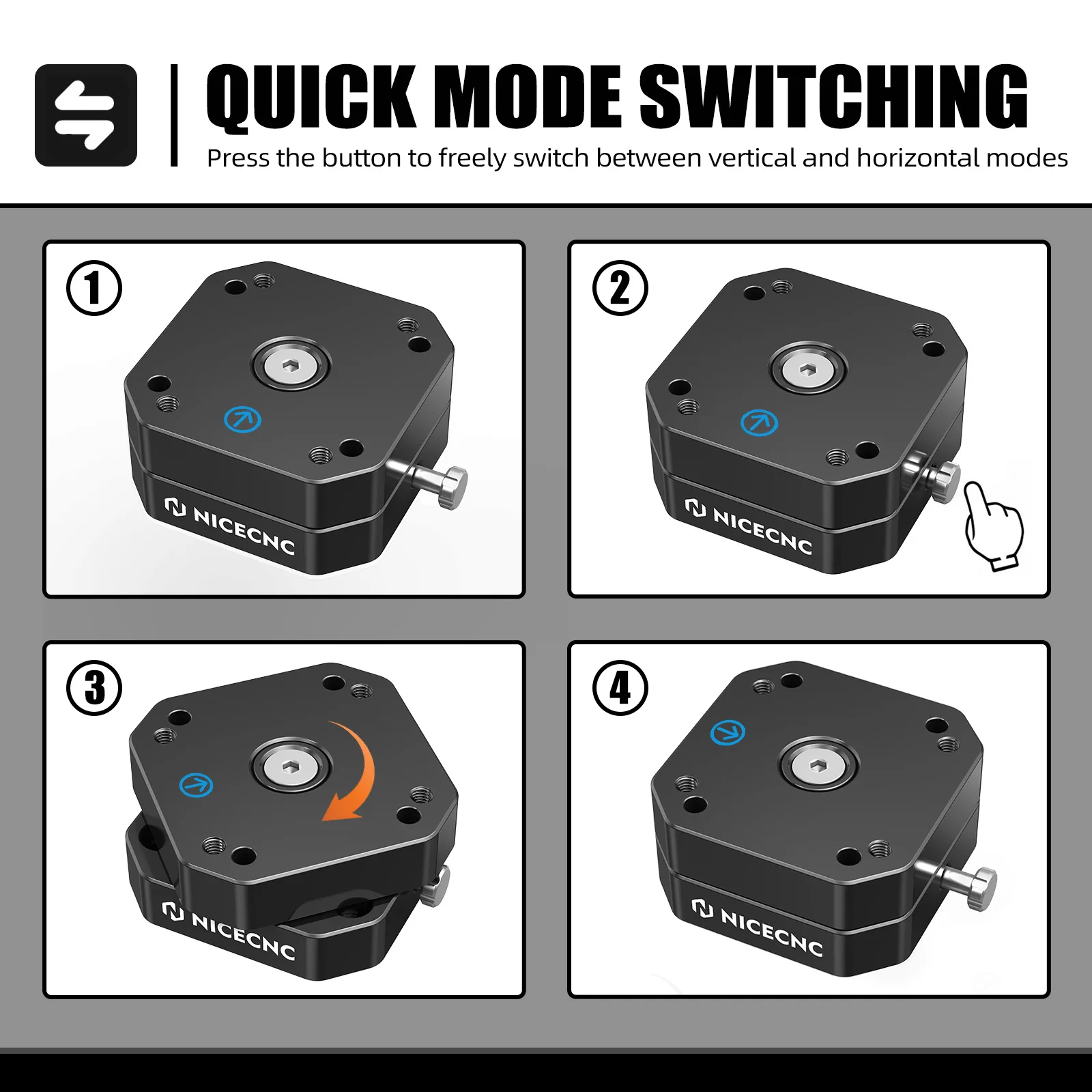 QUICK MODE SWITCHING

Press the button to freely switch between vertical and horizontal modes

①

NICECNC

②

NICECNC

③

NICECNC

④

NICECNC