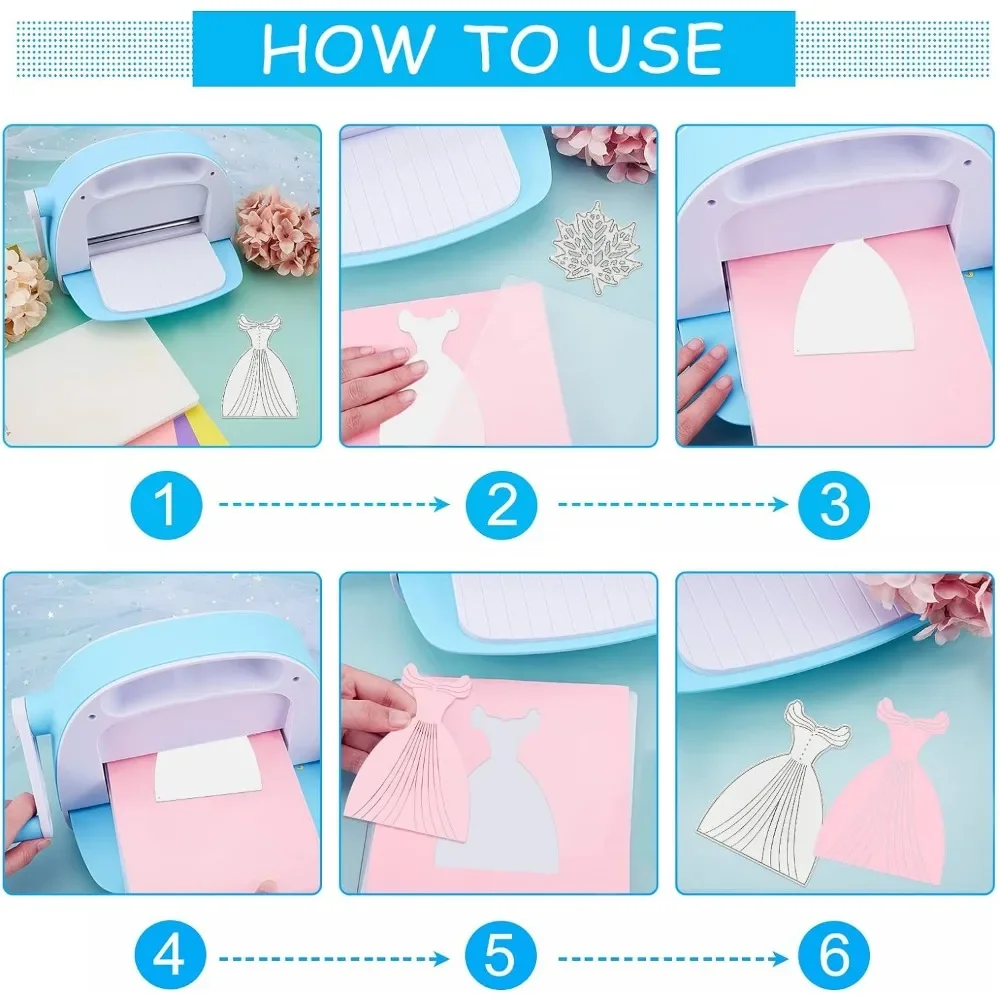 HOW TO USE

1

2

3

4

5

6