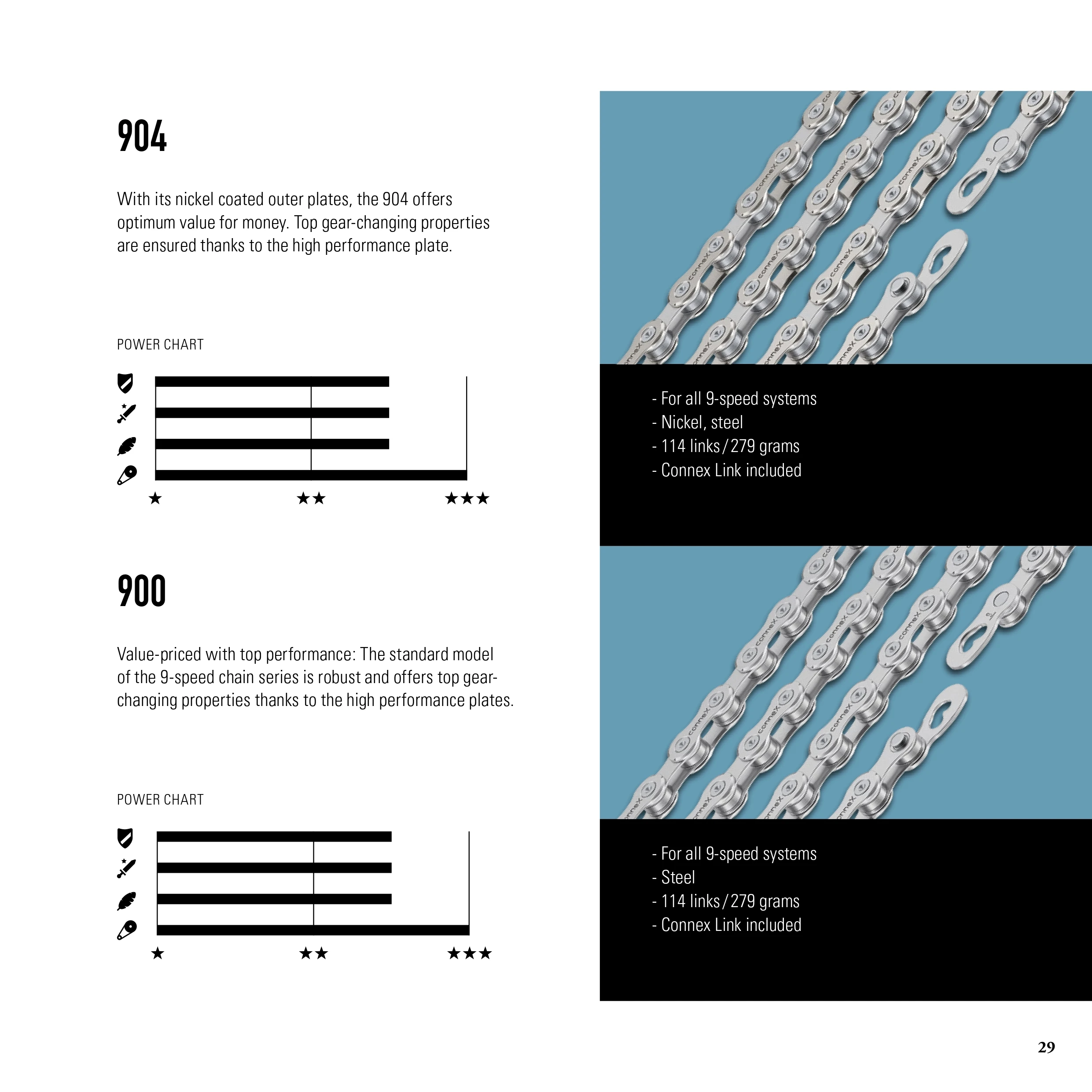 904

With its nickel coated outer plates, the 904 offers optimum value for money. Top gear-changing properties are ensured thanks to the high performance plate.

POWER CHART

★ ★★ ★★★

- For all 9-speed systems
- Nickel, steel
- 114 links / 279 grams
- Connex Link included

900

Value-priced with top performance: The standard model of the 9-speed chain series is robust and offers top gear-changing properties thanks to the high performance plates.

POWER CHART

★ ★★ ★★★

- For all 9-speed systems
- Steel
- 114 links / 279 grams
- Connex Link included

29