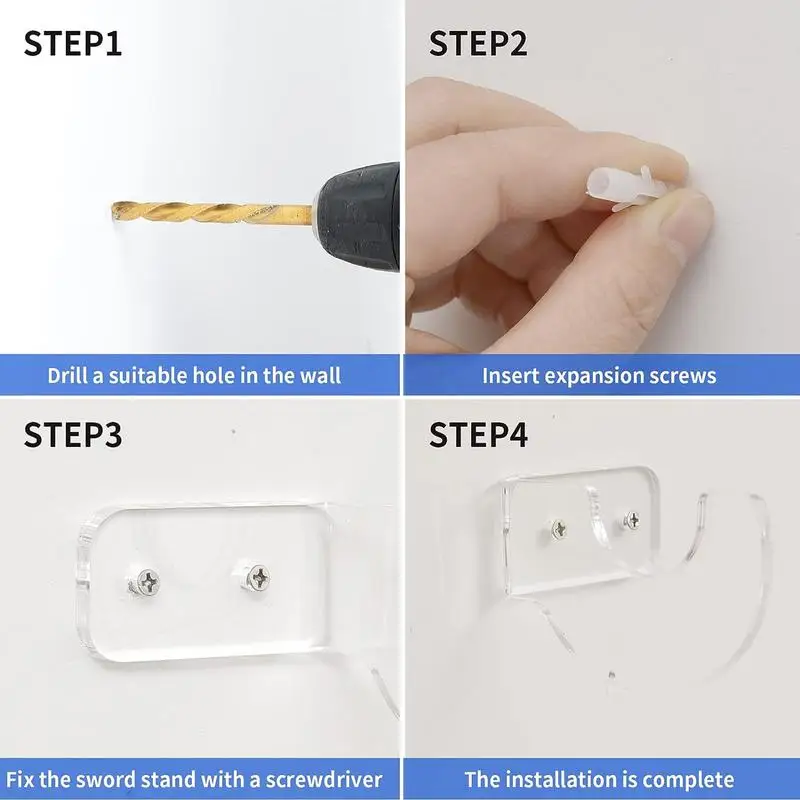 STEP1

Drill a suitable hole in the wall

STEP2

Insert expansion screws

STEP3

Fix the sword stand with a screwdriver

STEP4

The installation is complete