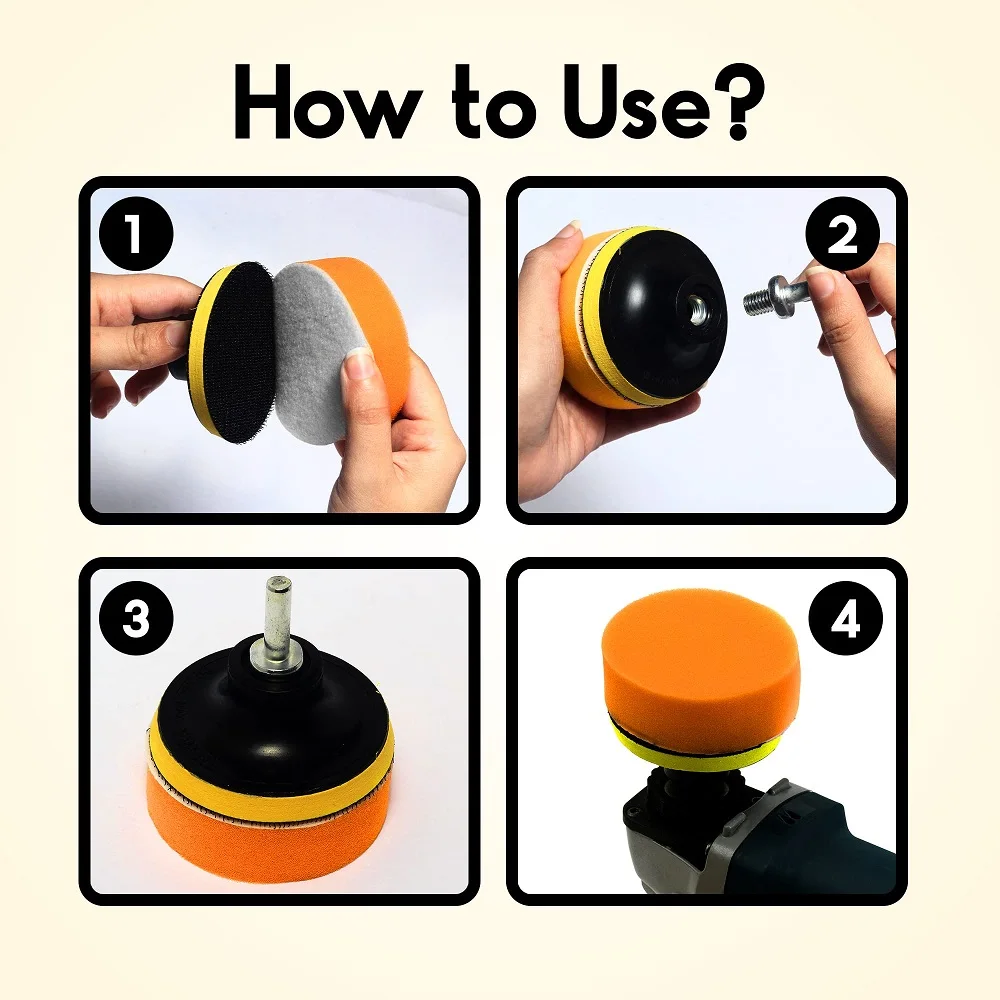 How to Use?

1

2

3

4