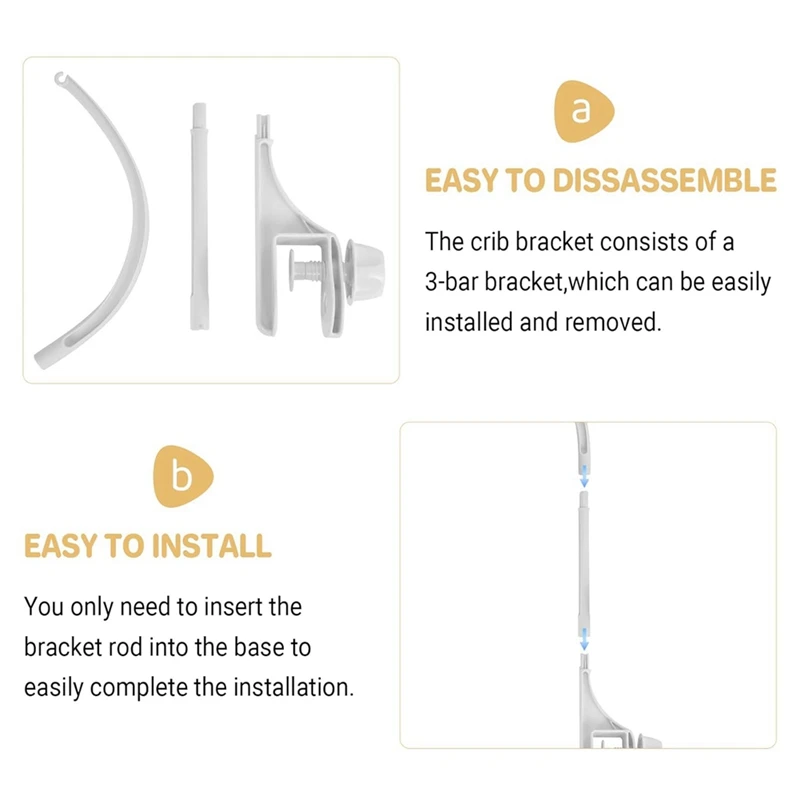 a

EASY TO DISSASSEMBLE

The crib bracket consists of a 3-bar bracket,which can be easily installed and removed.

b

EASY TO INSTALL

You only need to insert the bracket rod into the base to easily complete the installation.